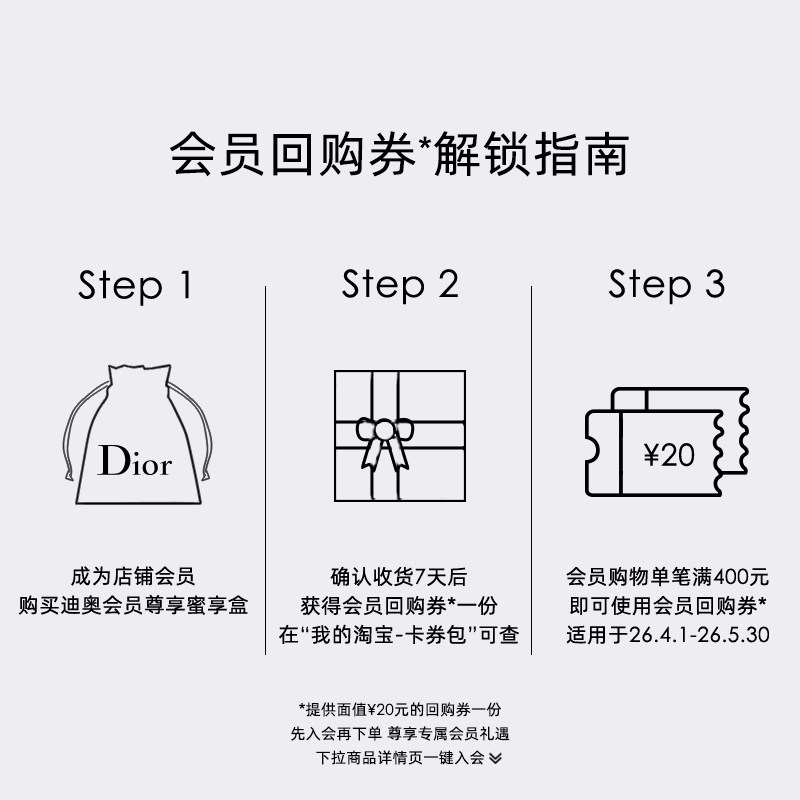 会员回购券*解锁指南

Step 1

Dior

成为店铺会员
购买迪奥会员尊享蜜享盒

Step 2

确认收货7天后
获得会员回购券*一份
在“我的淘宝-卡券包”可查

Step 3

¥20

会员购物单笔满400元
即可使用会员回购券*
适用于26.4.1-26.5.30

*提供面值¥20元的回购券一份
先入会再下单 尊享专属会员礼遇
下拉商品详情页一键入会