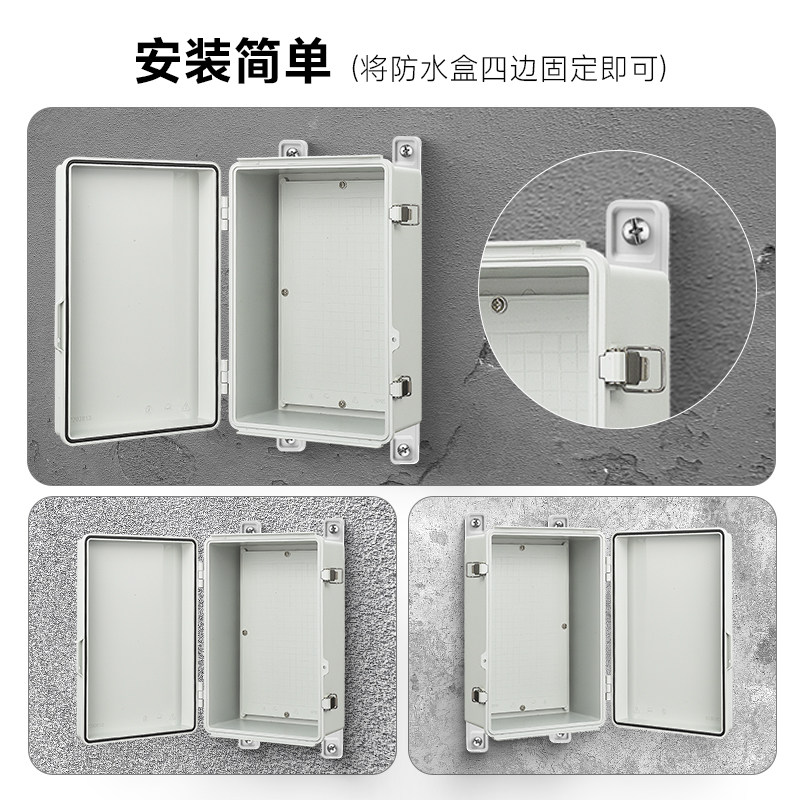 安装简单 (将防水盒四边固定即可)