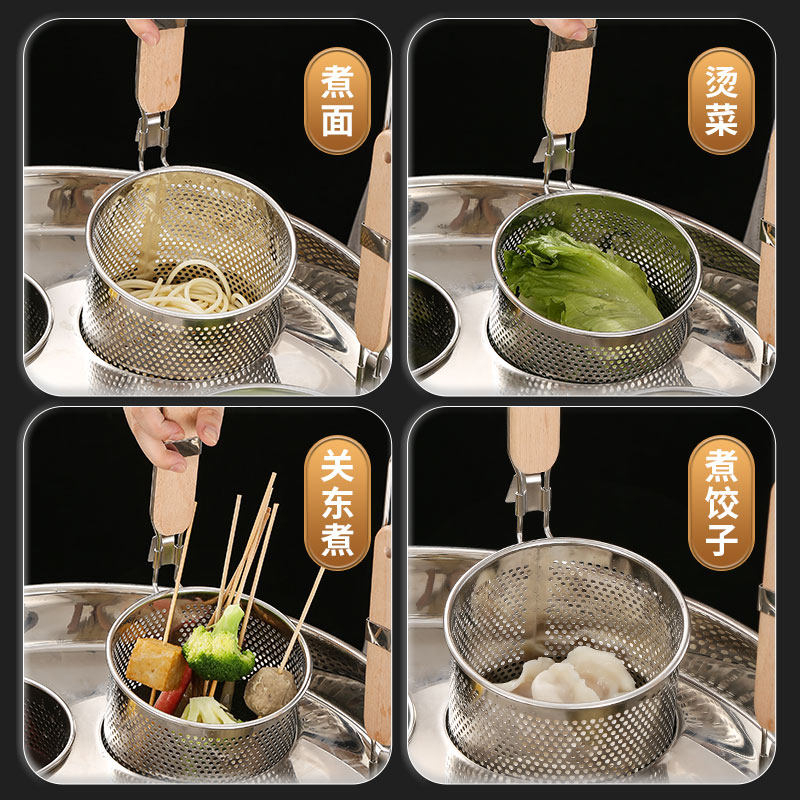 煮面

烫菜

关东煮

煮饺子