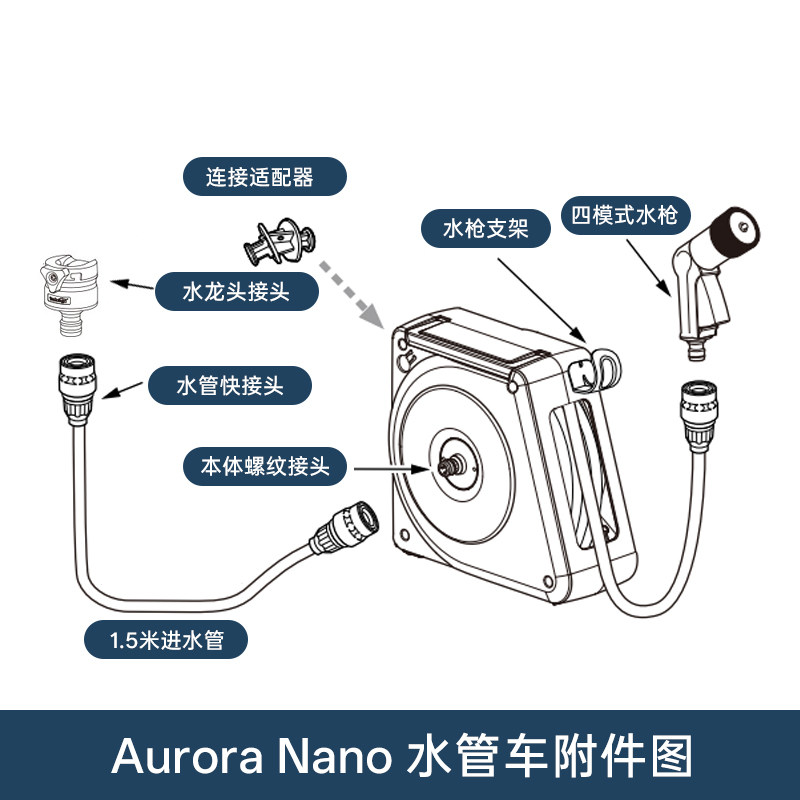 连接适配器

水枪支架

四模式水枪

水龙头接头

水管快接头

本体螺纹接头

1.5米进水管

Aurora Nano 水管车附件图