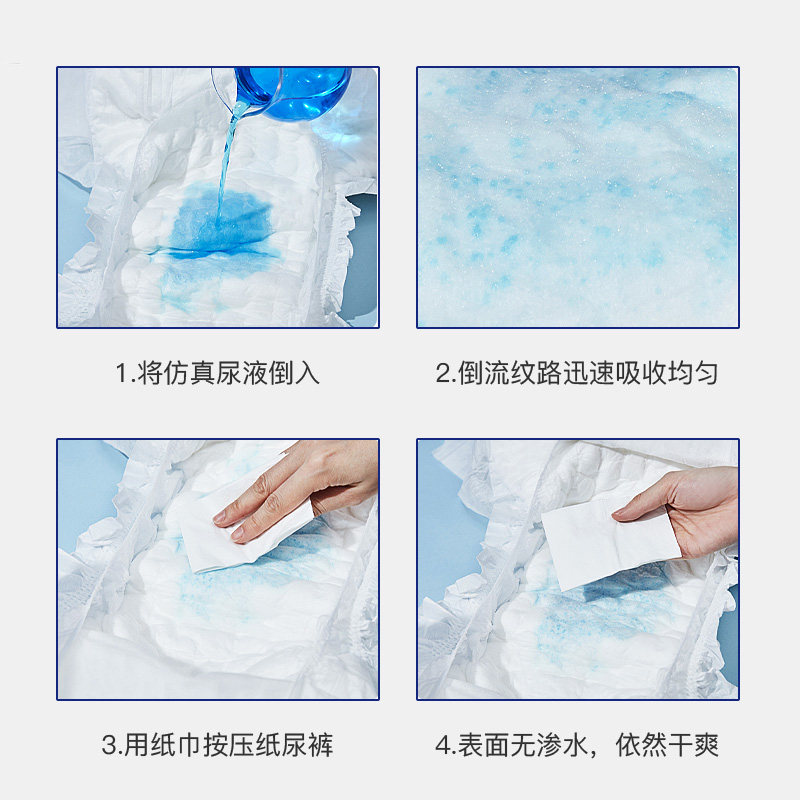 1.将仿真尿液倒入

2.倒流纹路迅速吸收均匀

3.用纸巾按压纸尿裤

4.表面无渗水，依然干爽