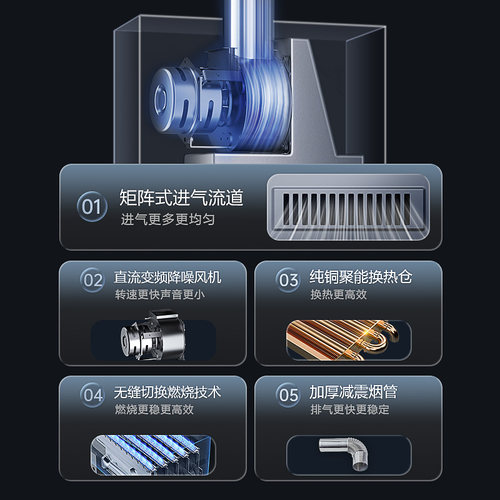 01 矩阵式进气流道
进气更多更均匀

02 直流变频降噪风机
转速更快声音更小

03 纯铜聚能换热仓
换热更高效

04 无缝切换燃烧技术
燃烧更稳更高效

05 加厚减震烟管
排气更快更稳定