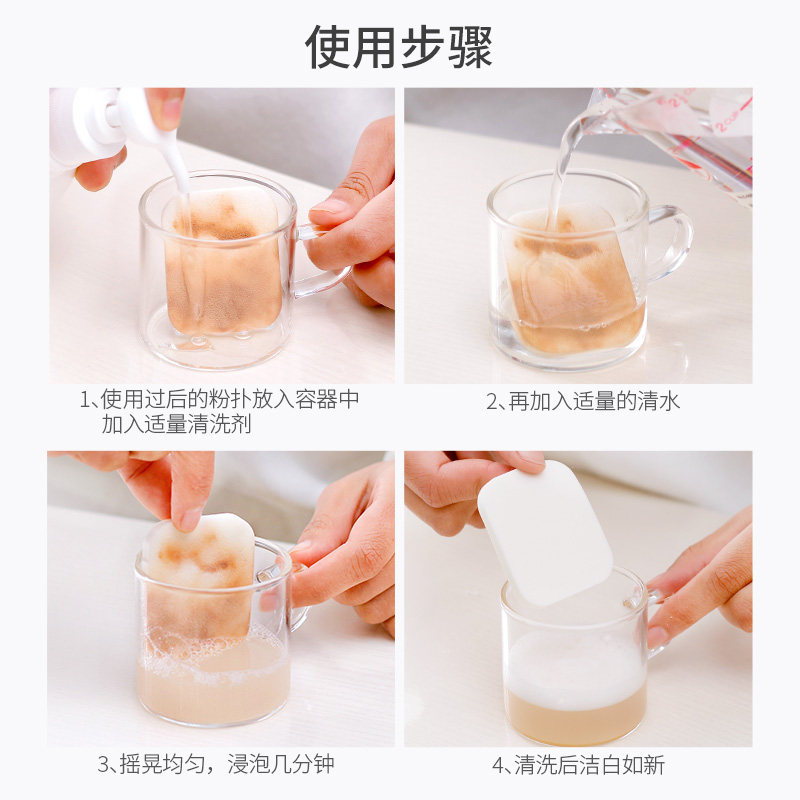 使用步骤

1、使用过后的粉扑放入容器中加入适量清洗剂

2、再加入适量的清水

3、摇晃均匀，浸泡几分钟

4、清洗后洁白如新