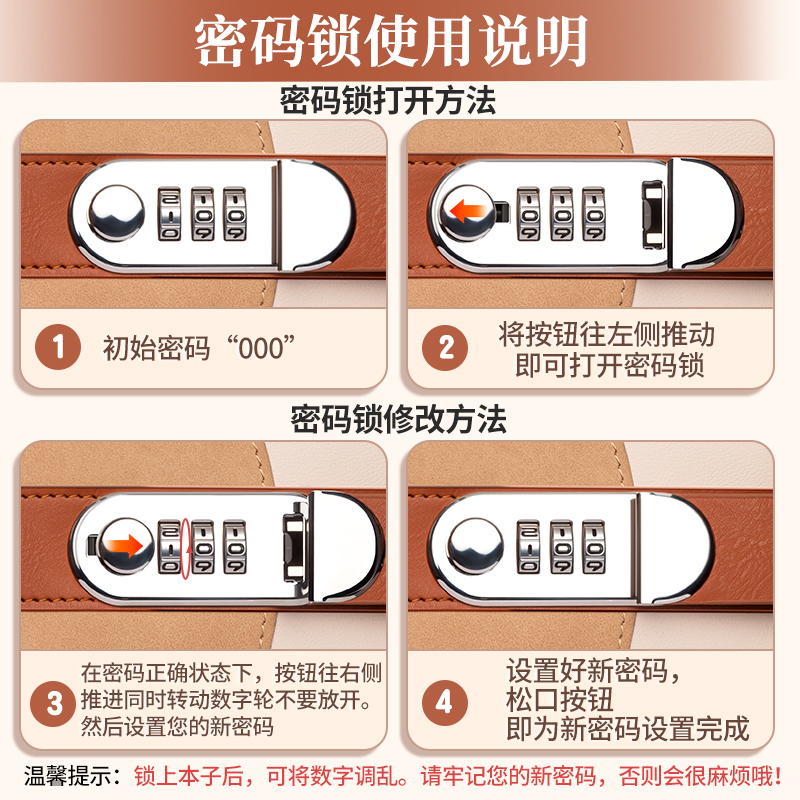 密码锁使用说明

密码锁打开方法

1 初始密码“000”

2 将按钮往左侧推动 即可打开密码锁

密码锁修改方法

3 在密码正确状态下，按钮往右侧推进同时转动数字轮不要放开。然后设置您的新密码

4 设置好新密码，松口按钮 即为新密码设置完成

温馨提示：锁上本子后，可将数字调乱。请牢记您的新密码，否则会很麻烦哦！