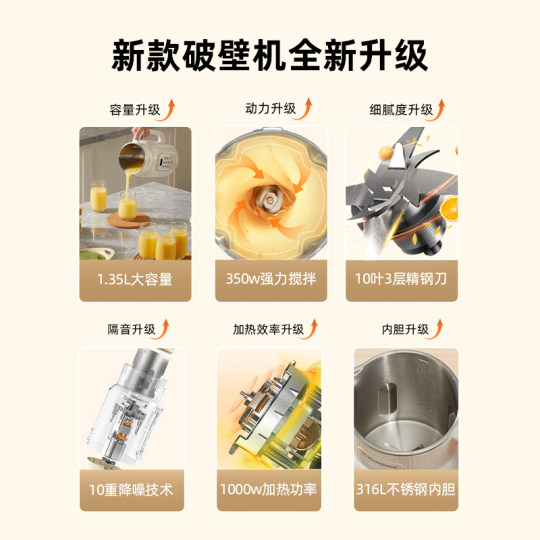 新款破壁机全新升级

容量升级

1.35L大容量

动力升级

350w强力搅拌

细腻度升级

10叶3层精钢刀

隔音升级

10重降噪技术

加热效率升级

1000w加热功率

内胆升级

316L不锈钢内胆