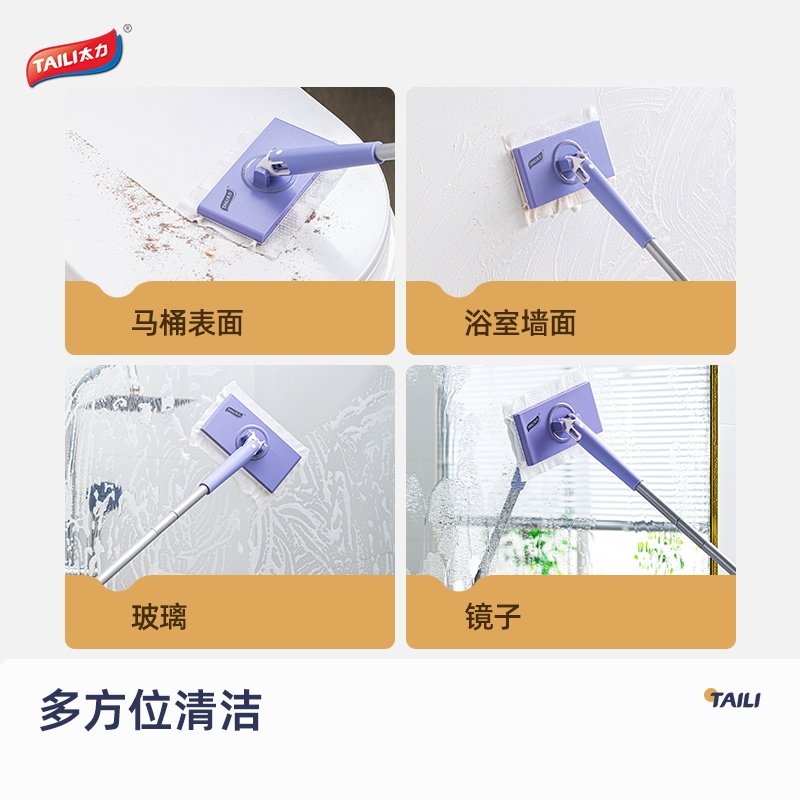 TAILI太力®

马桶表面

浴室墙面

玻璃

镜子

多方位清洁

TAILI