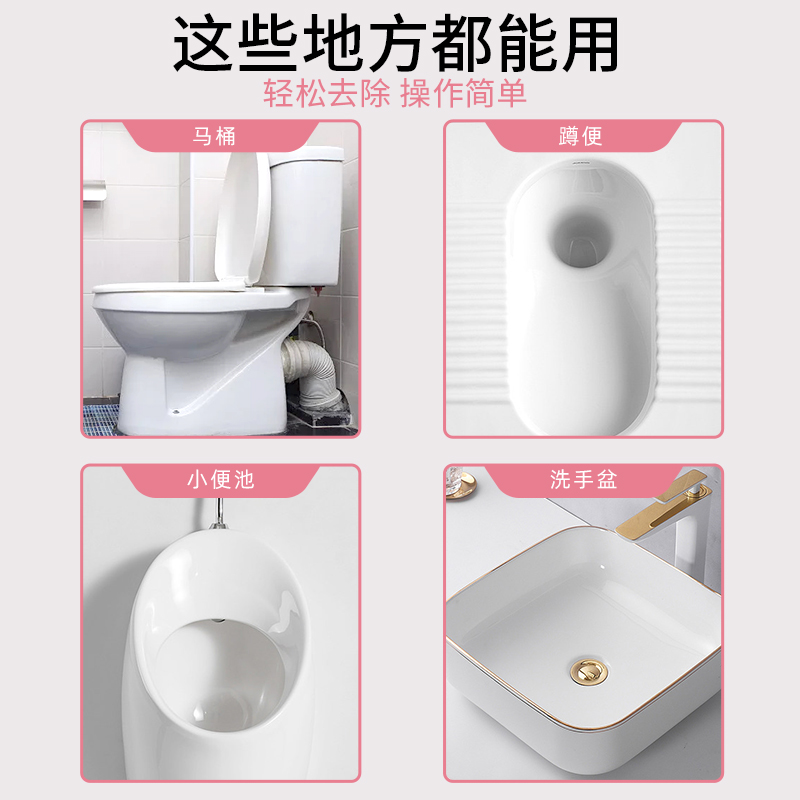 这些地方都能用
轻松去除 操作简单

马桶

蹲便

小便池

洗手盆