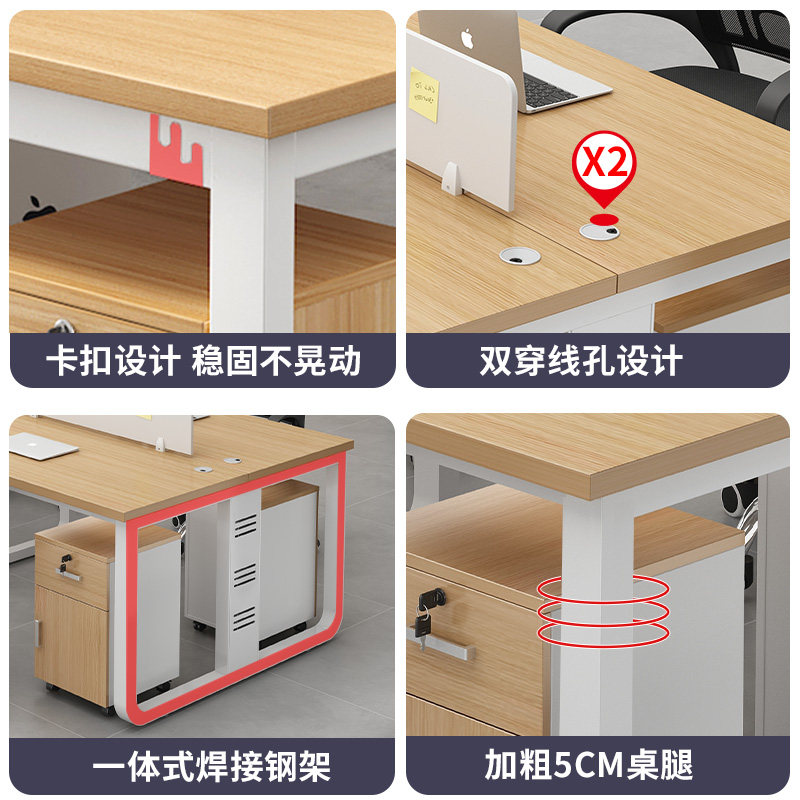 卡扣设计 稳固不晃动

X2

双穿线孔设计

一体式焊接钢架

加粗5CM桌腿