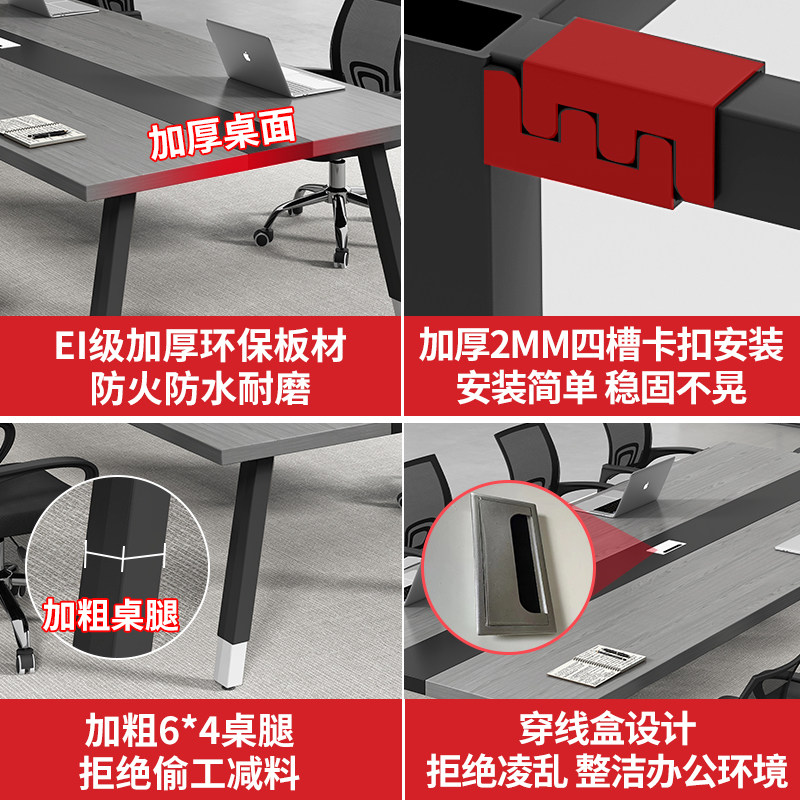 加厚桌面

EI级加厚环保板材
防火防水耐磨

加厚2MM四槽卡扣安装
安装简单 稳固不晃

加粗桌腿

加粗6*4桌腿
拒绝偷工减料

穿线盒设计
拒绝凌乱 整洁办公环境