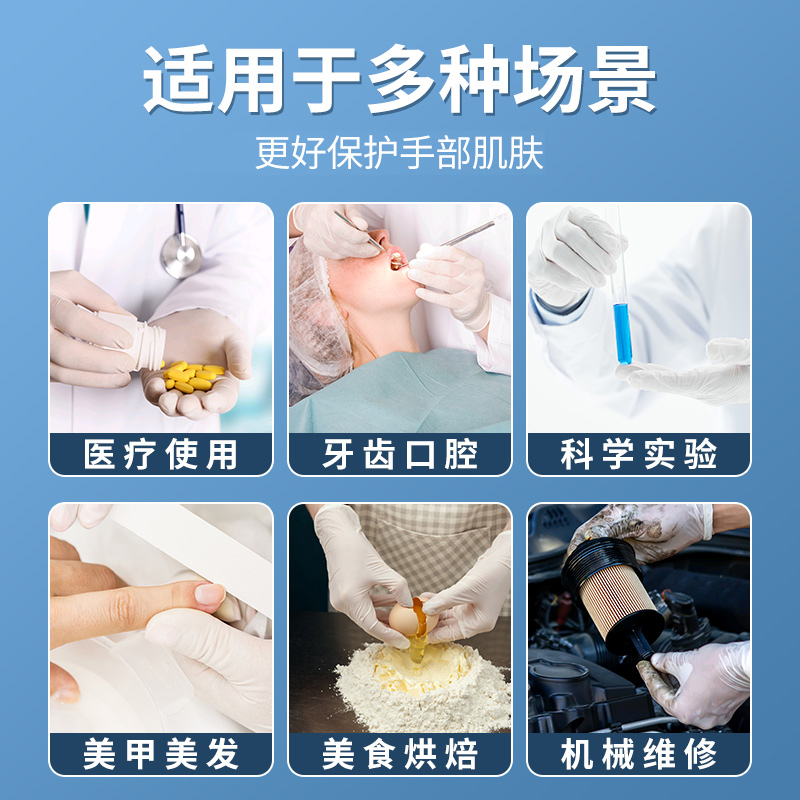 适用于多种场景

更好保护手部肌肤

医疗使用

牙齿口腔

科学实验

美甲美发

美食烘焙

机械维修