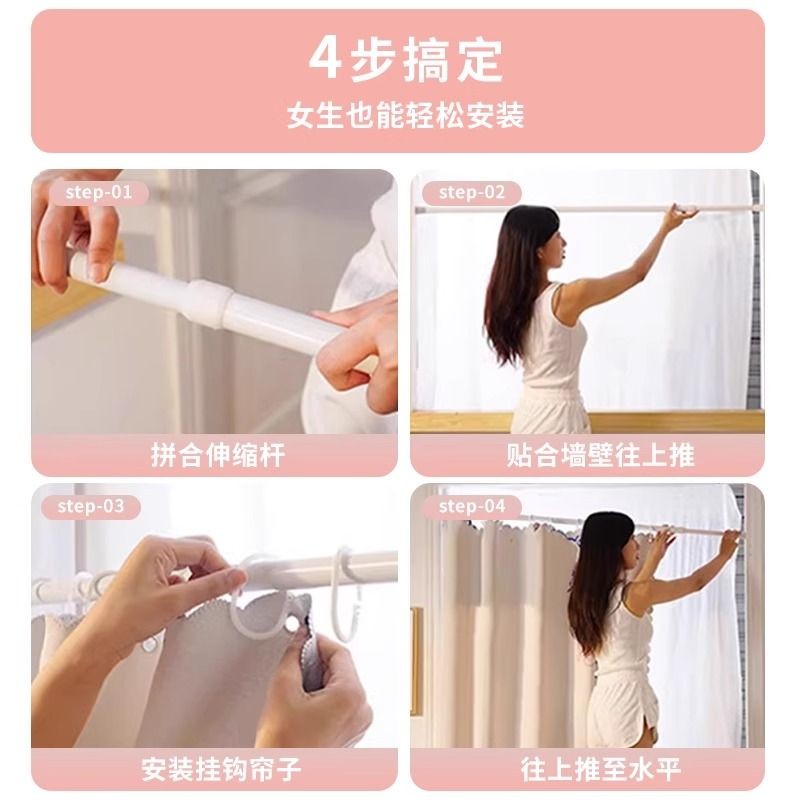 4步搞定
女生也能轻松安装

step-01
拼合伸缩杆

step-02
贴合墙壁往上推

step-03
安装挂钩帘子

step-04
往上推至水平