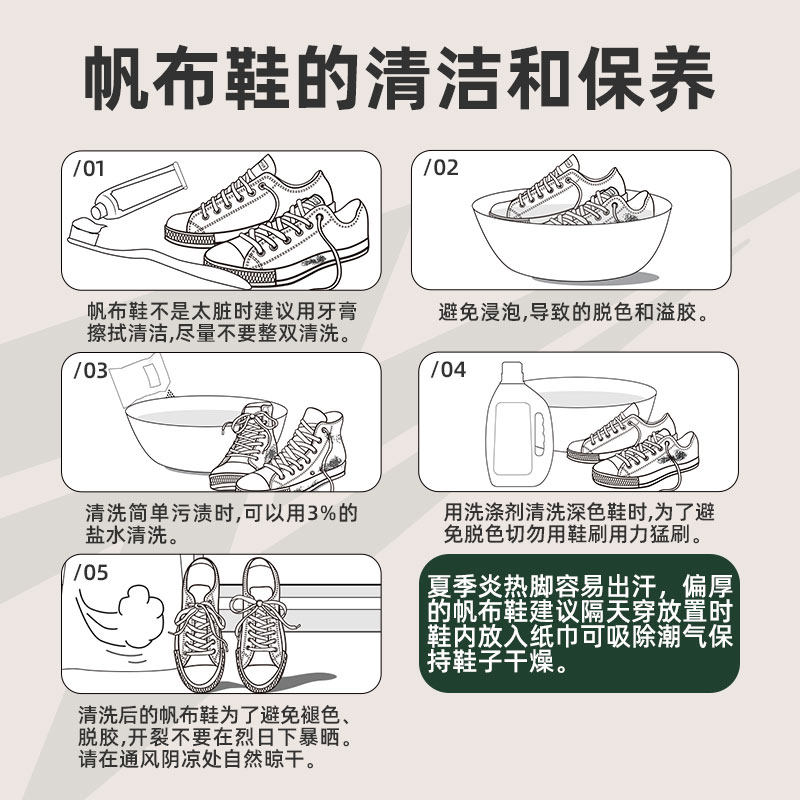 帆布鞋的清洁和保养

/01

帆布鞋不是太脏时建议用牙膏擦拭清洁,尽量不要整双清洗。

/02

避免浸泡,导致的脱色和溢胶。

/03

清洗简单污渍时,可以用3%的盐水清洗。

/04

用洗涤剂清洗深色鞋时,为了避免脱色切勿用鞋刷用力猛刷。

/05

清洗后的帆布鞋为了避免褪色、脱胶,开裂不要在烈日下暴晒。请在通风阴凉处自然晾干。

夏季炎热脚容易出汗，偏厚的帆布鞋建议隔天穿放置时鞋内放入纸巾可吸除潮气保持鞋子干燥。