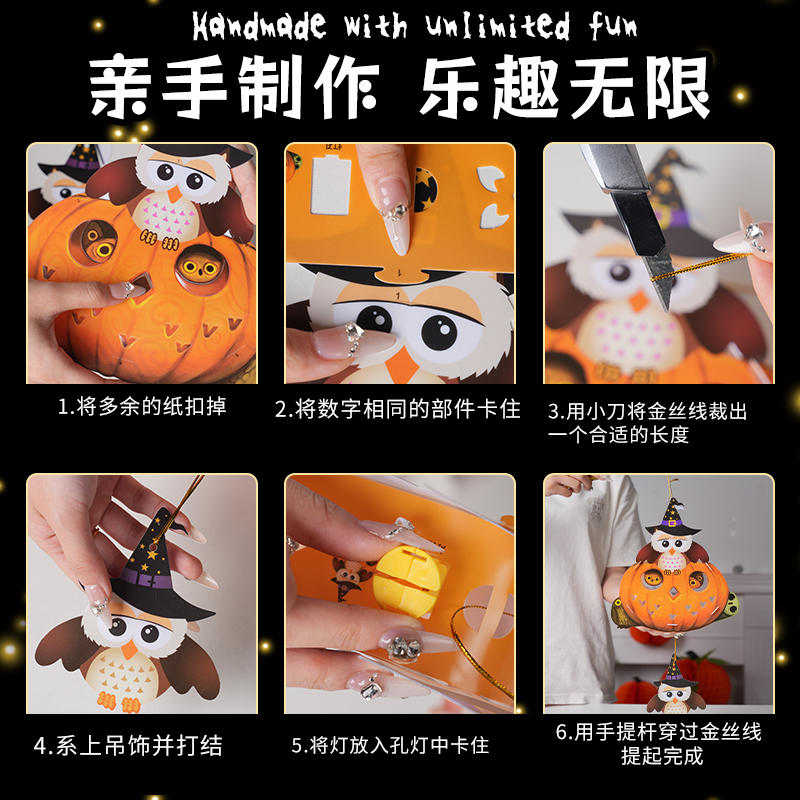 Handmade with unlimited fun

亲手制作 乐趣无限

1.将多余的纸扣掉

2.将数字相同的部件卡住

3.用小刀将金丝线裁出一个合适的长度

4.系上吊饰并打结

5.将灯放入孔灯中卡住

6.用手提杆穿过金丝线提起完成