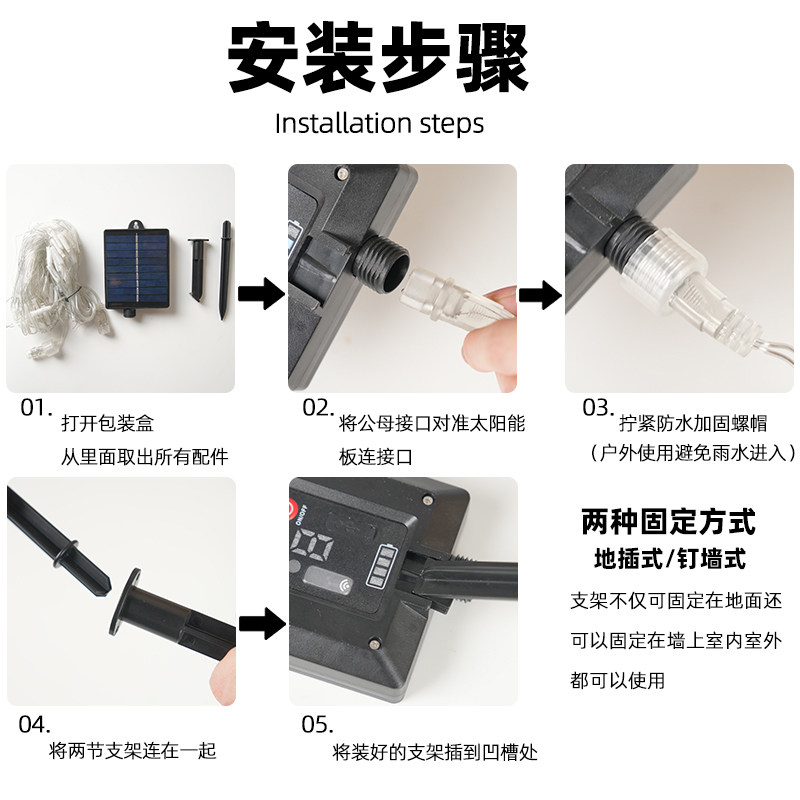 安装步骤

Installation steps

01.
打开包装盒
从里面取出所有配件

02.
将公母接口对准太阳能板连接口

03.
拧紧防水加固螺帽
（户外使用避免雨水进入）

ON/OFF

04.
将两节支架连在一起

05.
将装好的支架插到凹槽处

两种固定方式
地插式/钉墙式

支架不仅可固定在地面还可以固定在墙上室内室外都可以使用