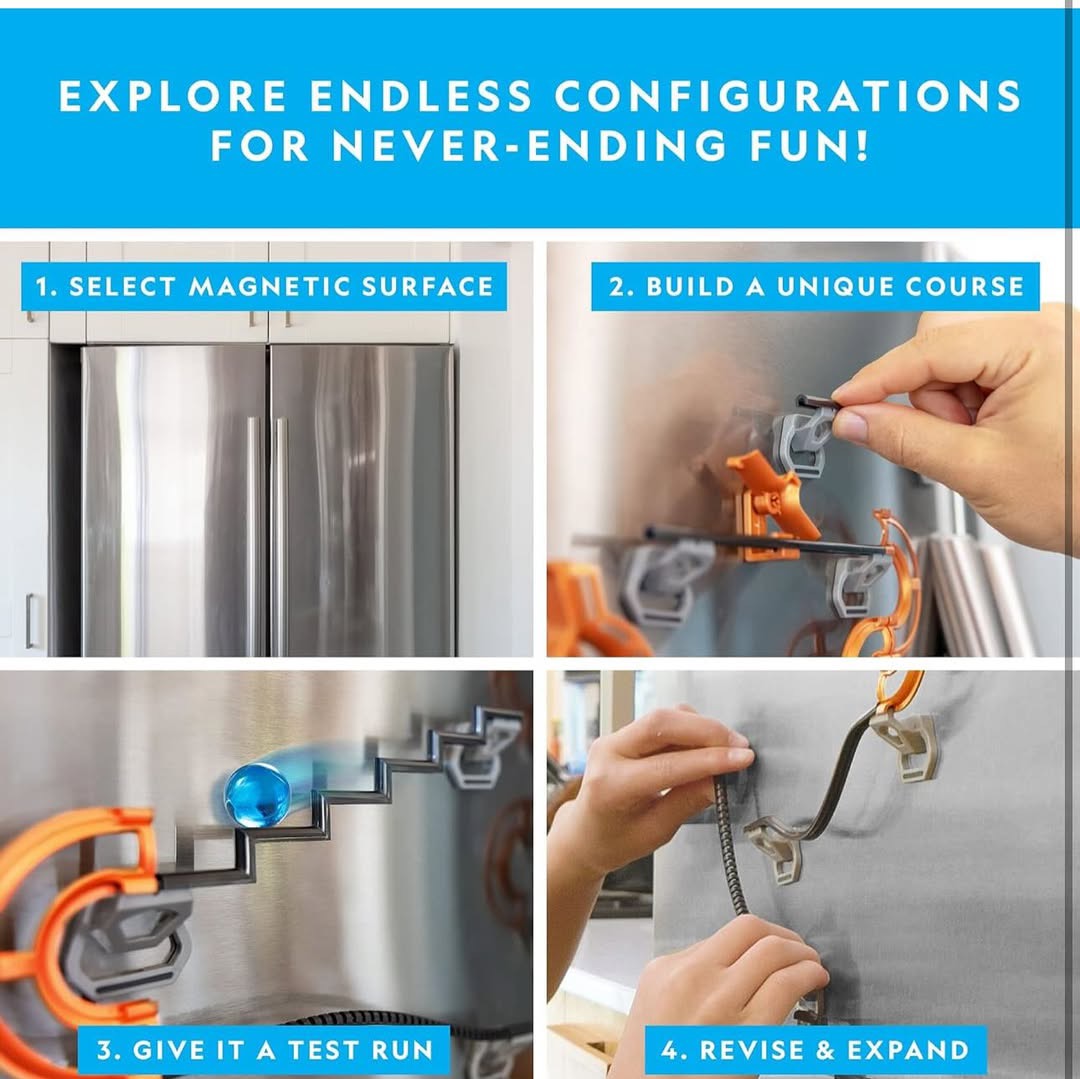 EXPLORE ENDLESS CONFIGURATIONS FOR NEVER-ENDING FUN!

1. SELECT MAGNETIC SURFACE

2. BUILD A UNIQUE COURSE

3. GIVE IT A TEST RUN

4. REVISE & EXPAND