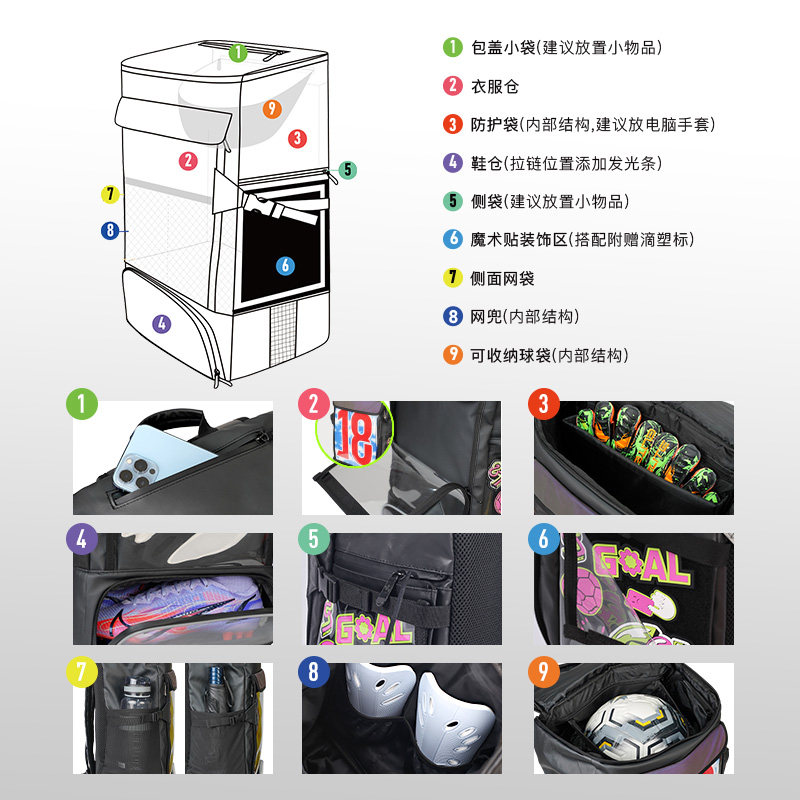 1 9 3 2 5 7 8 6 4

1 包盖小袋(建议放置小物品)

2 衣服仓

3 防护袋(内部结构,建议放电脑手套)

4 鞋仓(拉链位置添加发光条)

5 侧袋(建议放置小物品)

6 魔术贴装饰区(搭配附赠滴塑标)

7 侧面网袋

8 网兜(内部结构)

9 可收纳球袋(内部结构)

1

2 18

3

4

5 GOAL

6 GOAL

7

8

9