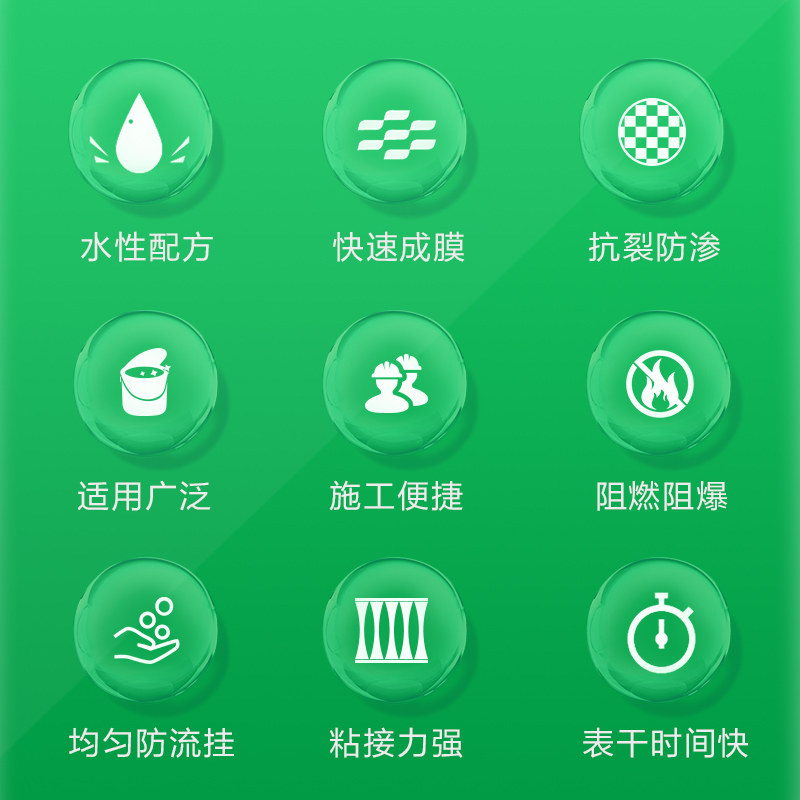 水性配方

快速成膜

抗裂防渗

适用广泛

施工便捷

阻燃阻爆

均匀防流挂

粘接力强

表干时间快