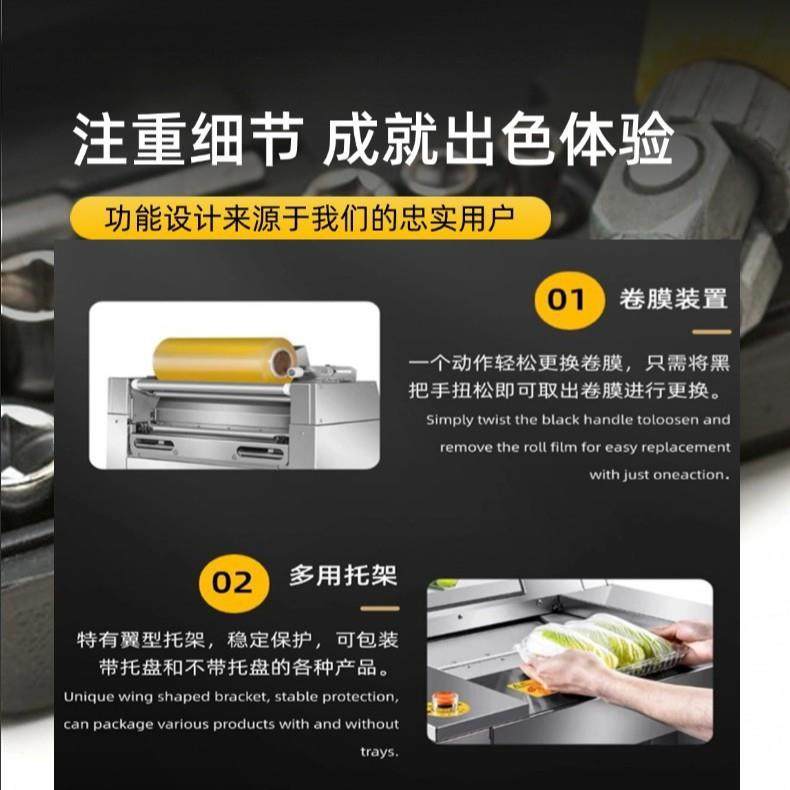 注重细节 成就出色体验

功能设计来源于我们的忠实用户

01 卷膜装置

一个动作轻松更换卷膜，只需将黑把手扭松即可取出卷膜进行更换。

Simply twist the black handle toloosen and remove the roll film for easy replacement with just oneaction.

02 多用托架

特有翼型托架，稳定保护，可包装带托盘和不带托盘的各种产品。

Unique wing shaped bracket, stable protection, can package various products with and without trays.