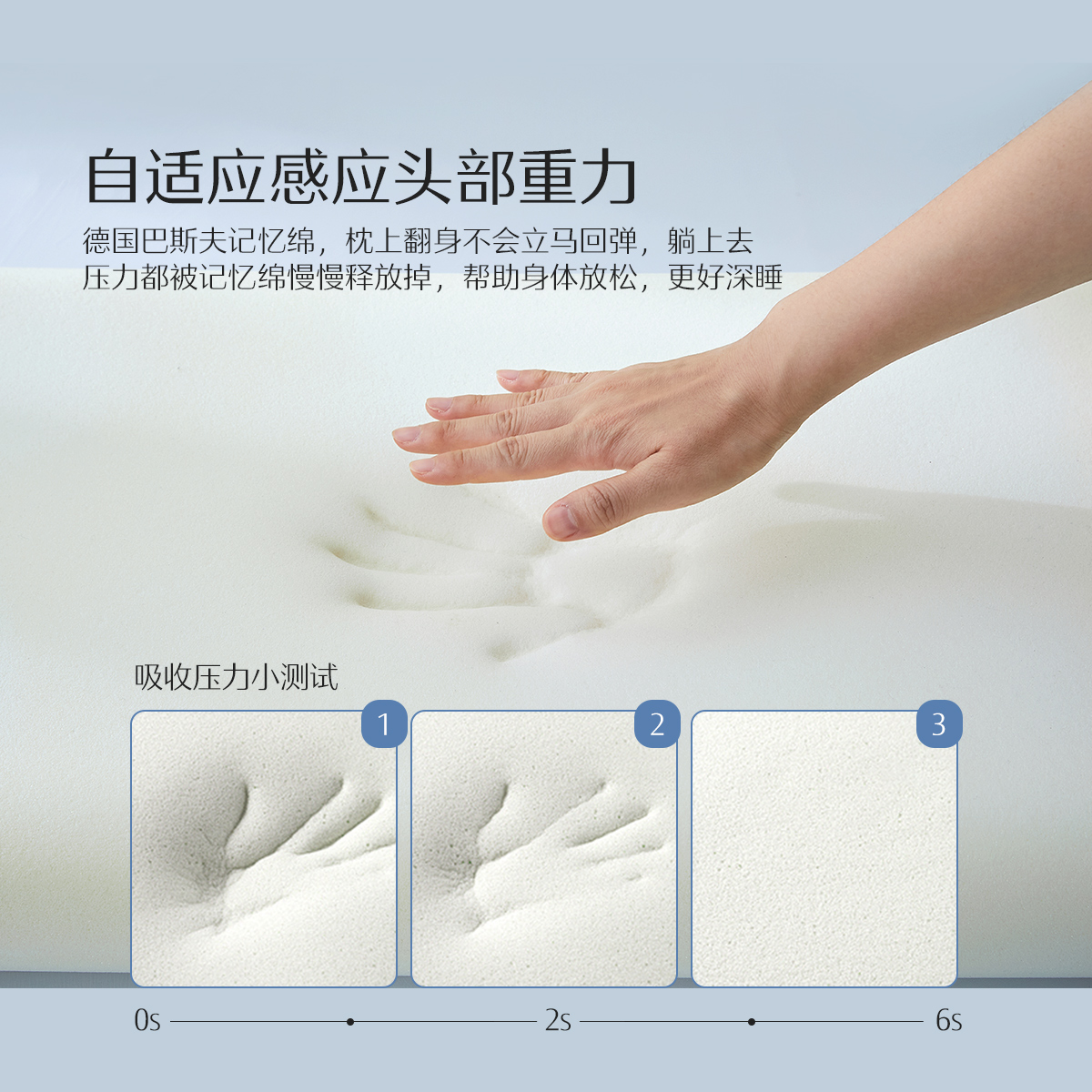 自适应感应头部重力

德国巴斯夫记忆绵，枕上翻身不会立马回弹，躺上去压力都被记忆绵慢慢释放掉，帮助身体放松，更好深睡

吸收压力小测试

1

2

3

0s 2s 6s