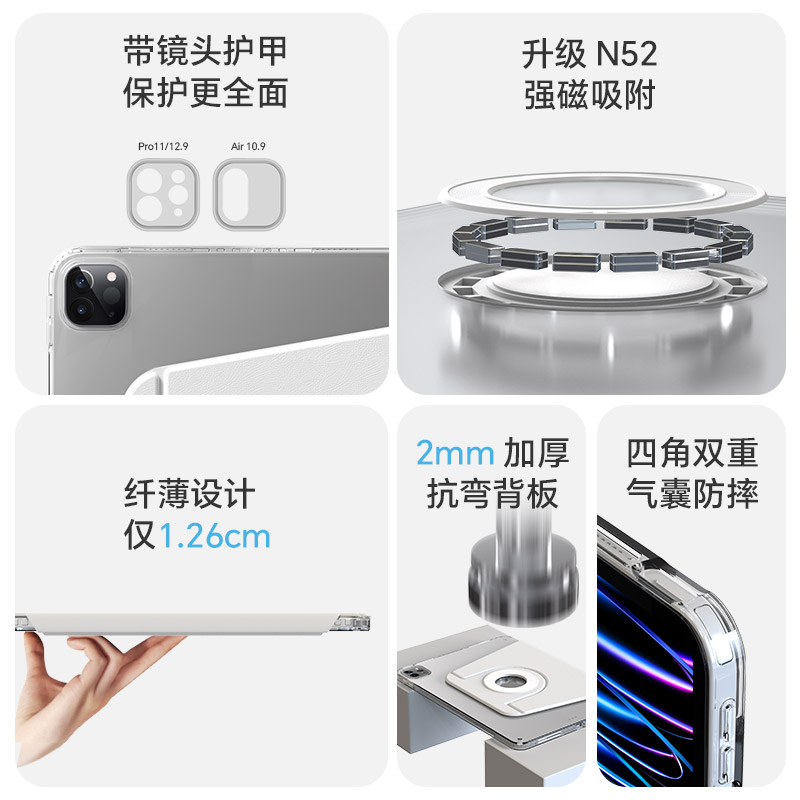 带镜头护甲
保护更全面

Pro11/12.9

Air 10.9

升级 N52
强磁吸附

纤薄设计
仅1.26cm

2mm 加厚
抗弯背板

四角双重
气囊防摔