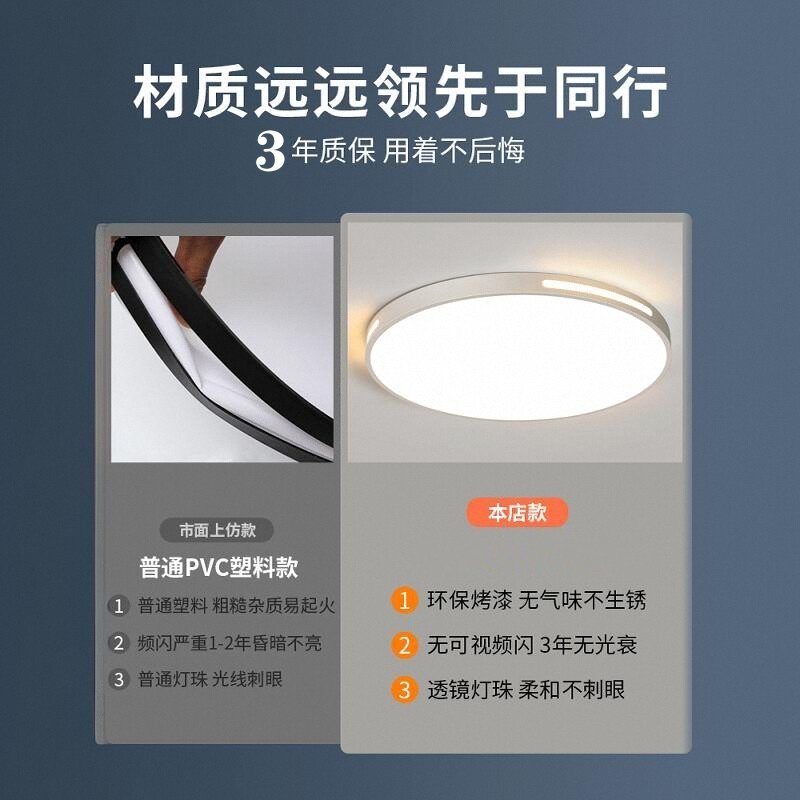 材质远远领先于同行
3年质保 用着不后悔

市面上仿款
普通PVC塑料款
1 普通塑料 粗糙杂质易起火
2 频闪严重1-2年昏暗不亮
3 普通灯珠 光线刺眼

本店款
1 环保烤漆 无气味不生锈
2 无可视频闪 3年无光衰
3 透镜灯珠 柔和不刺眼