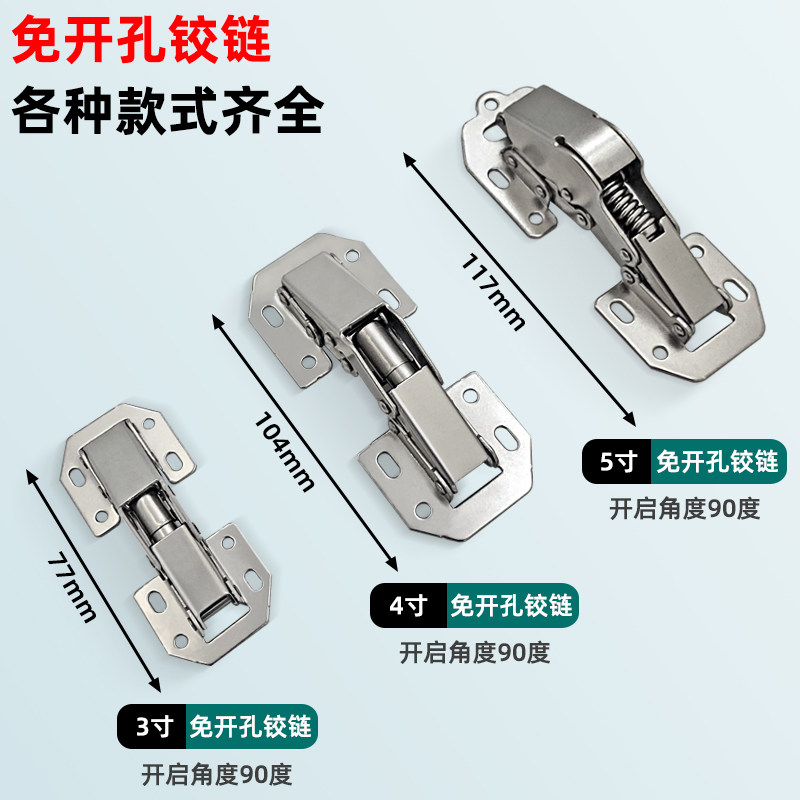 免开孔铰链
各种款式齐全

117mm

5寸 免开孔铰链
开启角度90度

104mm

4寸 免开孔铰链
开启角度90度

77mm

3寸 免开孔铰链
开启角度90度