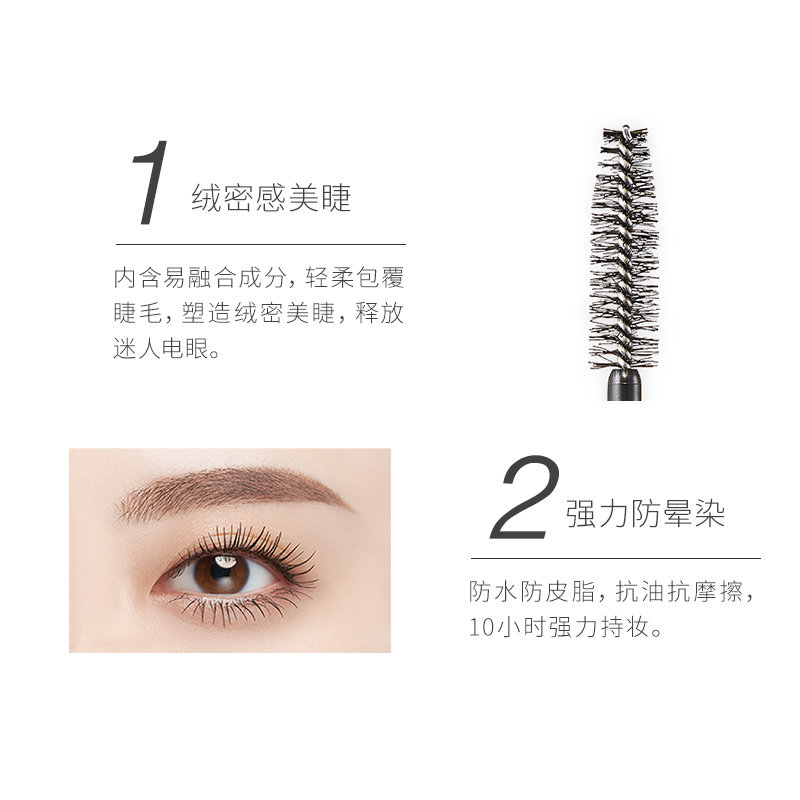 1 绒密感美睫

内含易融合成分，轻柔包覆睫毛，塑造绒密美睫，释放迷人电眼。

2 强力防晕染

防水防皮脂，抗油抗摩擦，10小时强力持妆。