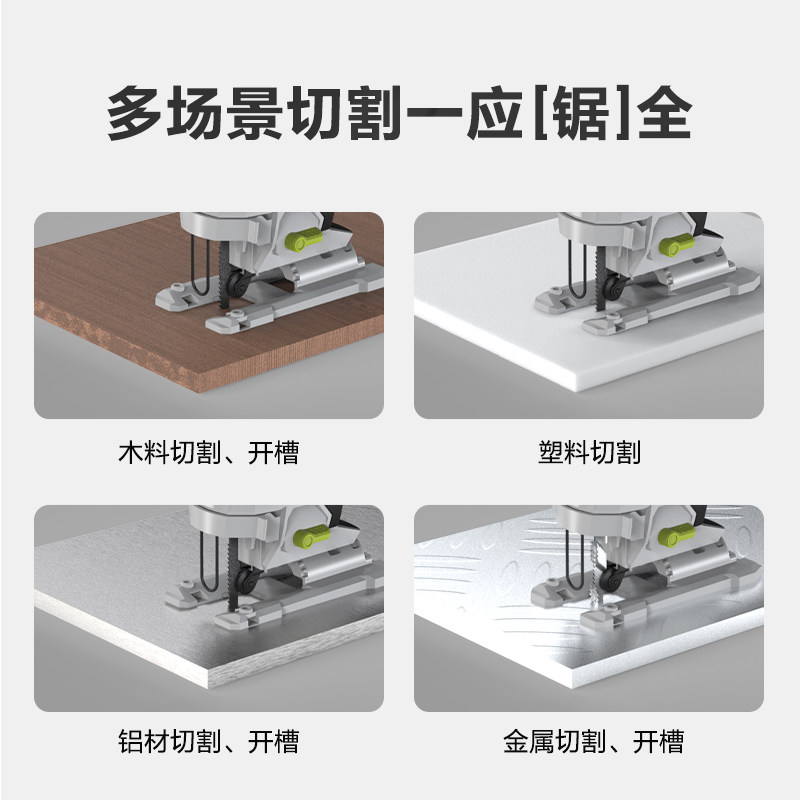 多场景切割一应[锯]全

木料切割、开槽

塑料切割

铝材切割、开槽

金属切割、开槽