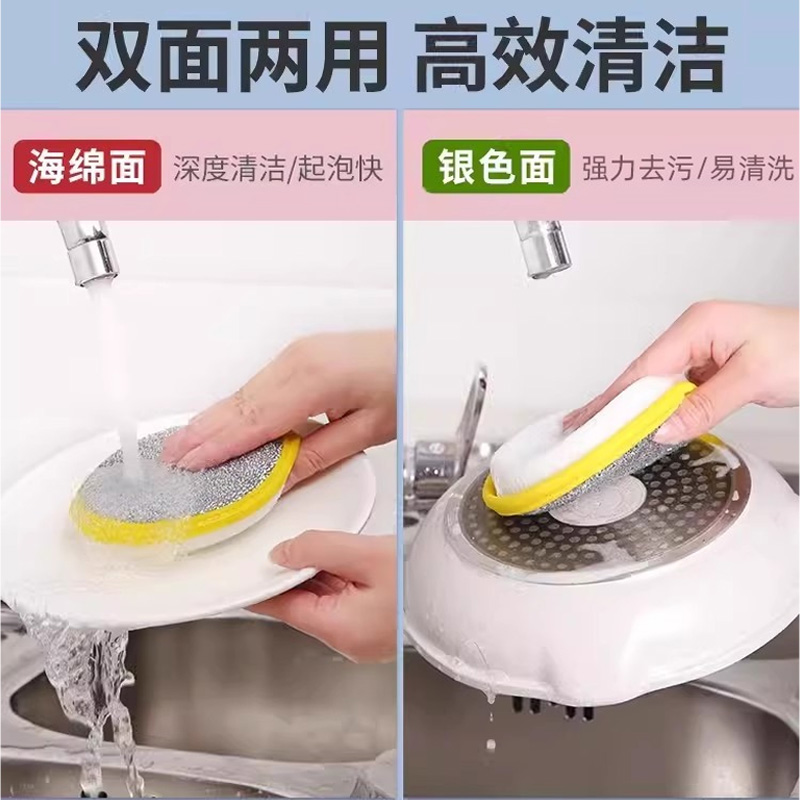 双面两用 高效清洁

海绵面 深度清洁/起泡快

银色面 强力去污/易清洗