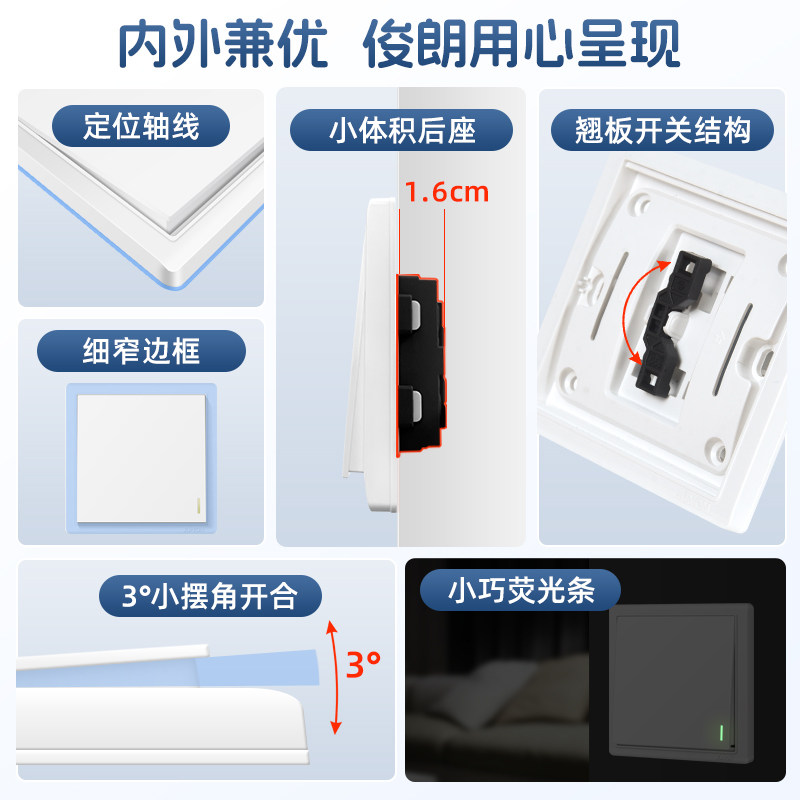 内外兼优 俊朗用心呈现

定位轴线

小体积后座

1.6cm

翘板开关结构

细窄边框

3°小摆角开合

3°

小巧荧光条