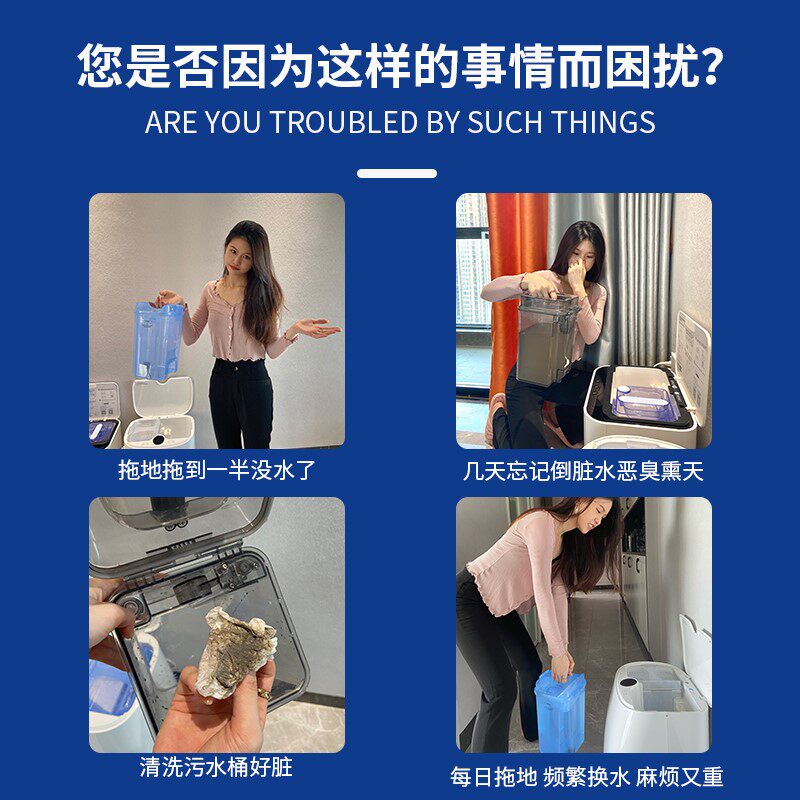 您是否因为这样的事情而困扰?

ARE YOU TROUBLED BY SUCH THINGS

拖地拖到一半没水了

几天忘记倒脏水恶臭熏天

清洗污水桶好脏

每日拖地 频繁换水 麻烦又重