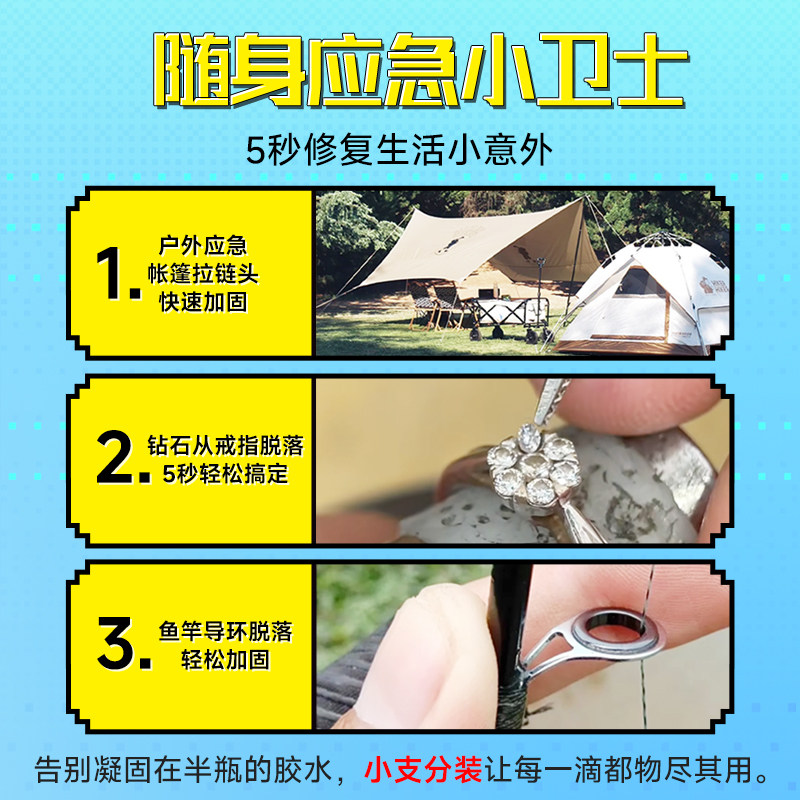 随身应急小卫士

5秒修复生活小意外

1. 户外应急 帐篷拉链头 快速加固

2. 钻石从戒指脱落 5秒轻松搞定

3. 鱼竿导环脱落 轻松加固

告别凝固在半瓶的胶水，小支分装让每一滴都物尽其用。