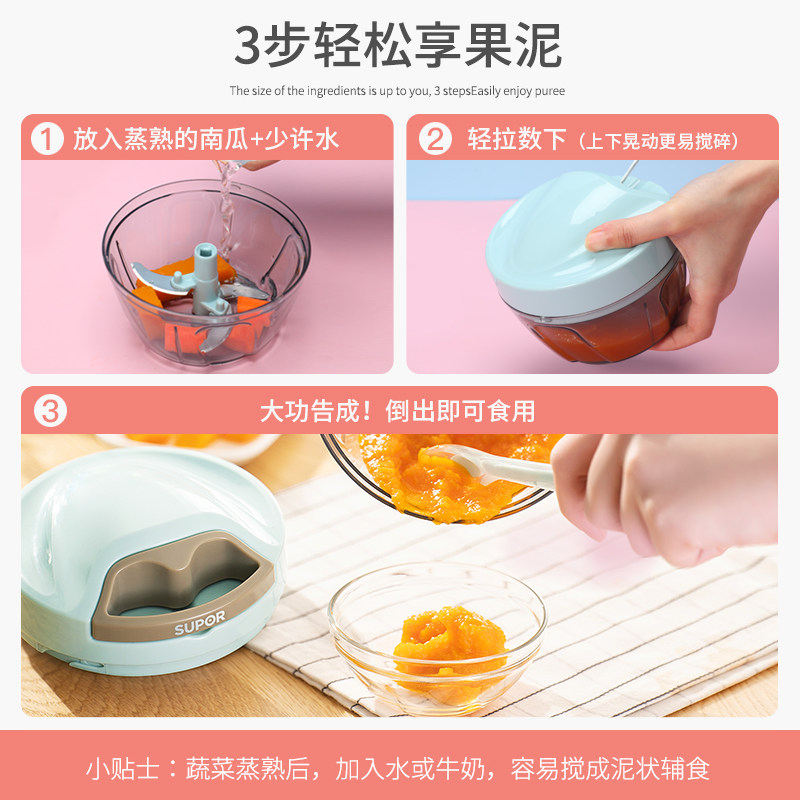 3步轻松享果泥

The size of the ingredients is up to you, 3 stepsEasily enjoy puree

1 放入蒸熟的南瓜+少许水

2 轻拉数下（上下晃动更易搅碎）

3 大功告成！倒出即可食用

SUPOR

小贴士：蔬菜蒸熟后，加入水或牛奶，容易搅成泥状辅食