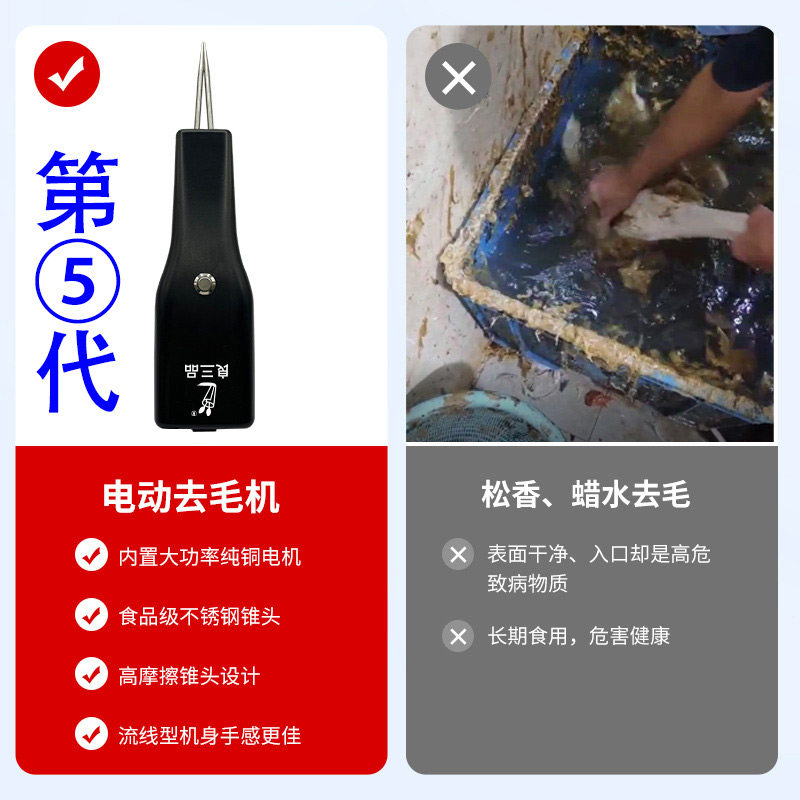 第⑤代

良三品

电动去毛机

内置大功率纯铜电机

食品级不锈钢锥头

高摩擦锥头设计

流线型机身手感更佳

松香、蜡水去毛

表面干净、入口却是高危致病物质

长期食用，危害健康