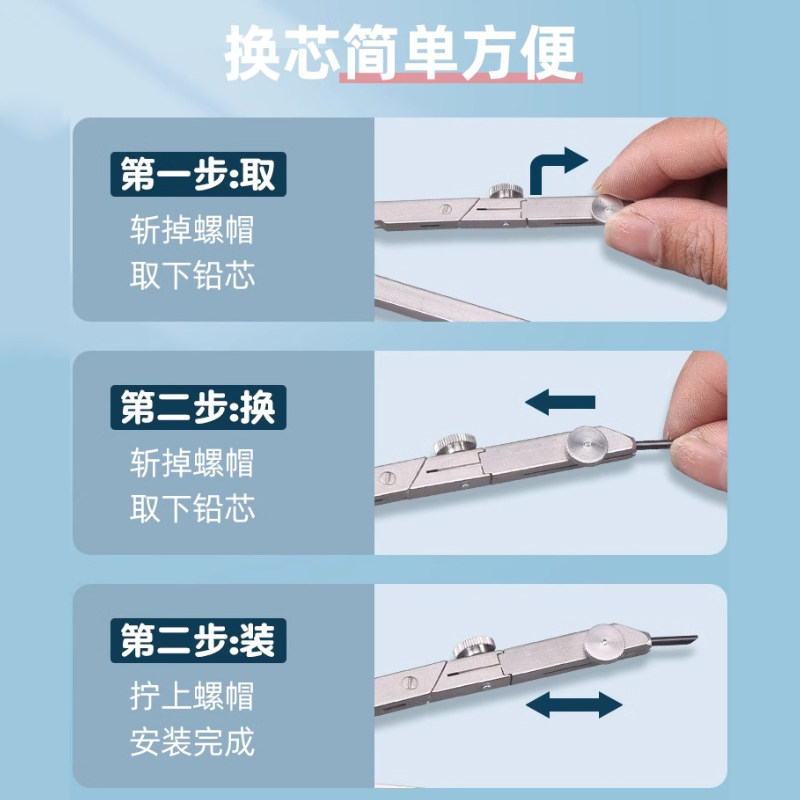 换芯简单方便

第一步:取
斩掉螺帽
取下铅芯

第二步:换
斩掉螺帽
取下铅芯

第二步:装
拧上螺帽
安装完成