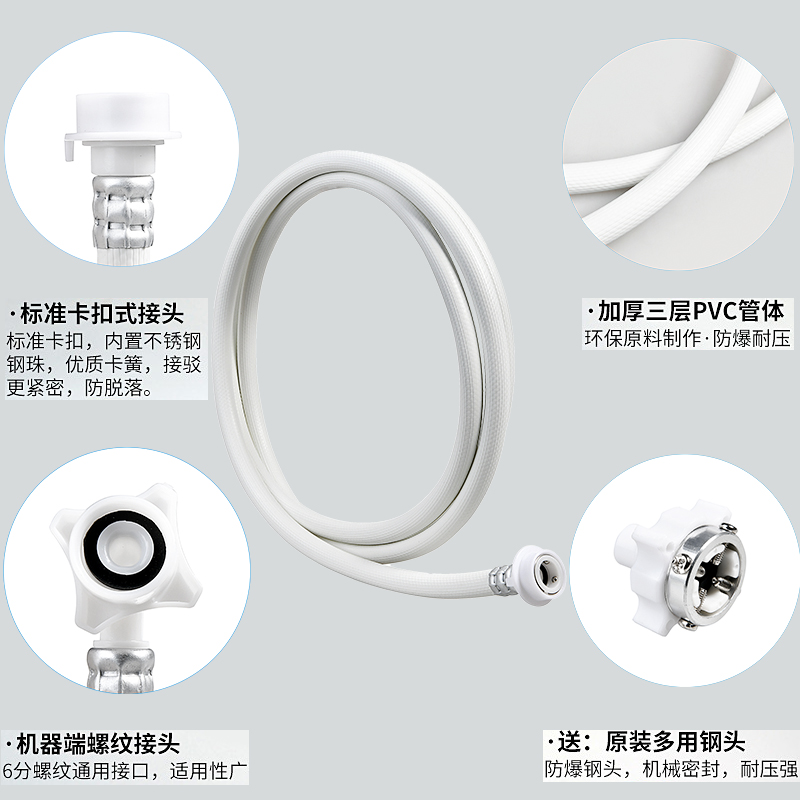 ·标准卡扣式接头
标准卡扣，内置不锈钢钢珠，优质卡簧，接驳更紧密，防脱落。

·加厚三层PVC管体
环保原料制作·防爆耐压

·机器端螺纹接头
6分螺纹通用接口，适用性广

·送：原装多用钢头
防爆钢头，机械密封，耐压强