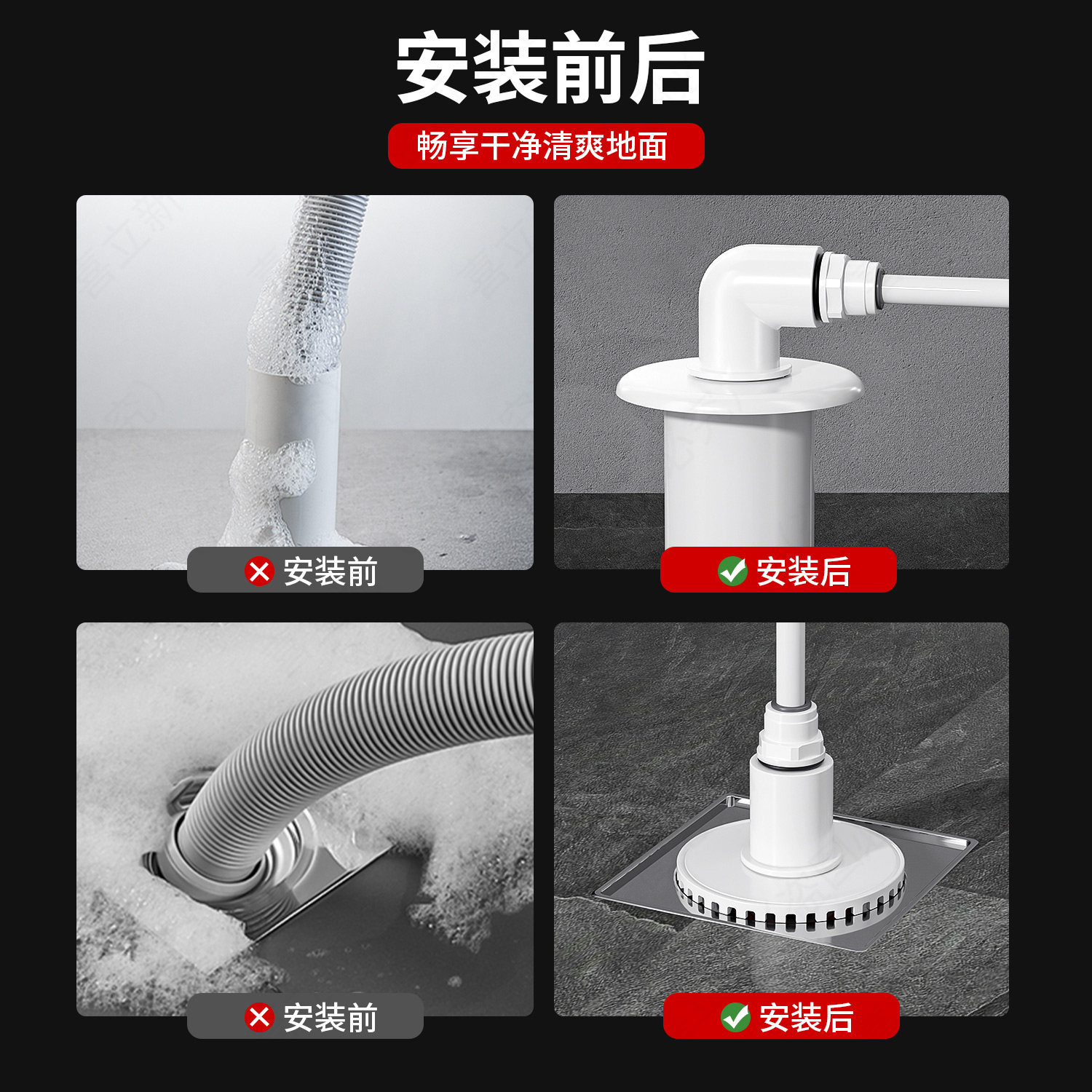 安装前后

畅享干净清爽地面

安装前

安装后

安装前

安装后