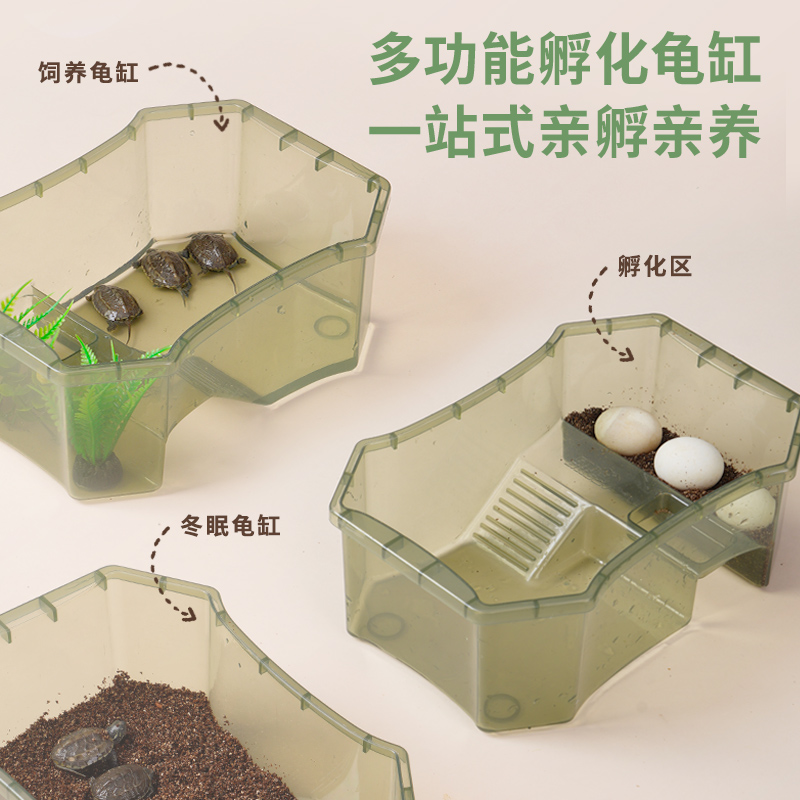 多功能孵化龟缸
一站式亲孵亲养

饲养龟缸

孵化区

冬眠龟缸