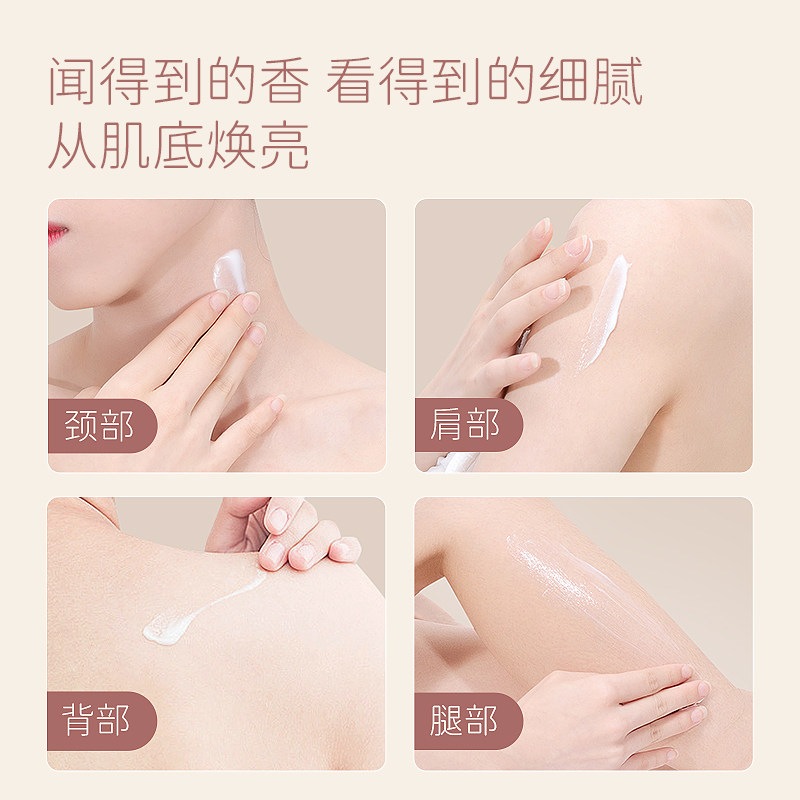 闻得到的香 看得到的细腻
从肌底焕亮

颈部

肩部

背部

腿部