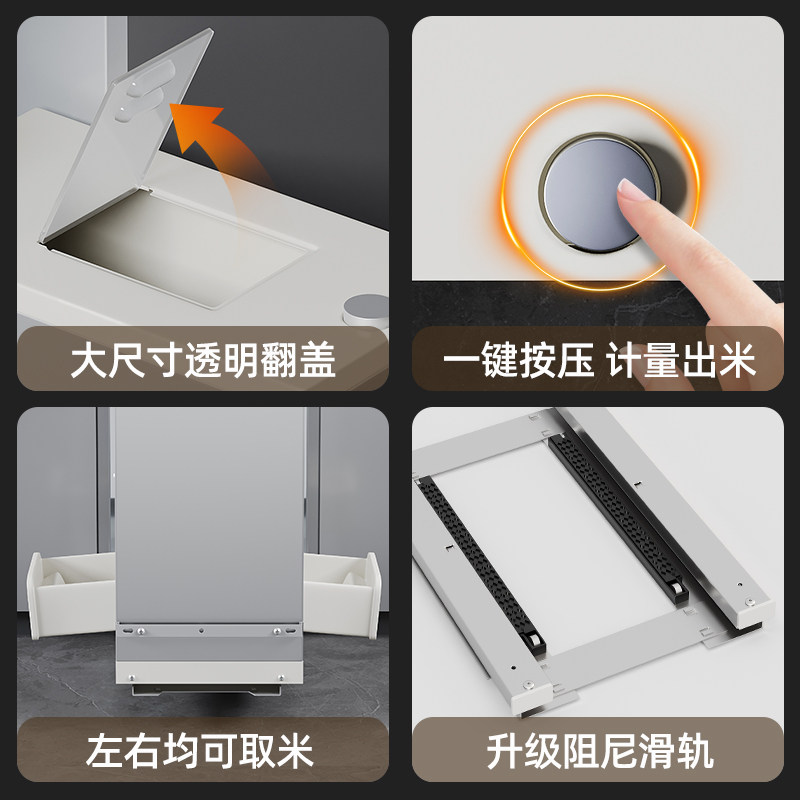 大尺寸透明翻盖

一键按压 计量出米

左右均可取米

升级阻尼滑轨