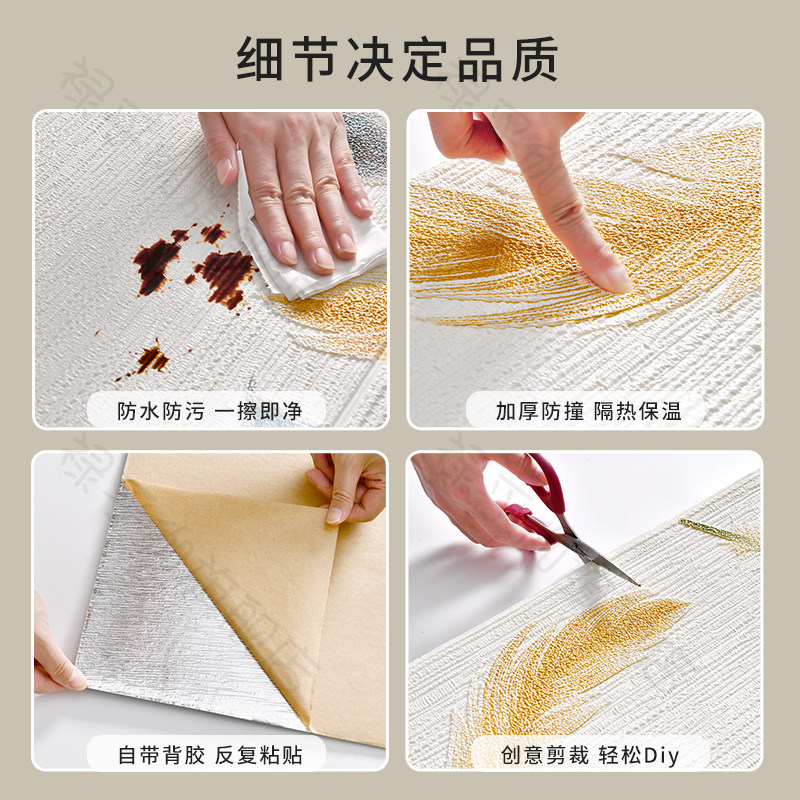 细节决定品质

防水防污 一擦即净

加厚防撞 隔热保温

自带背胶 反复粘贴

创意剪裁 轻松Diy