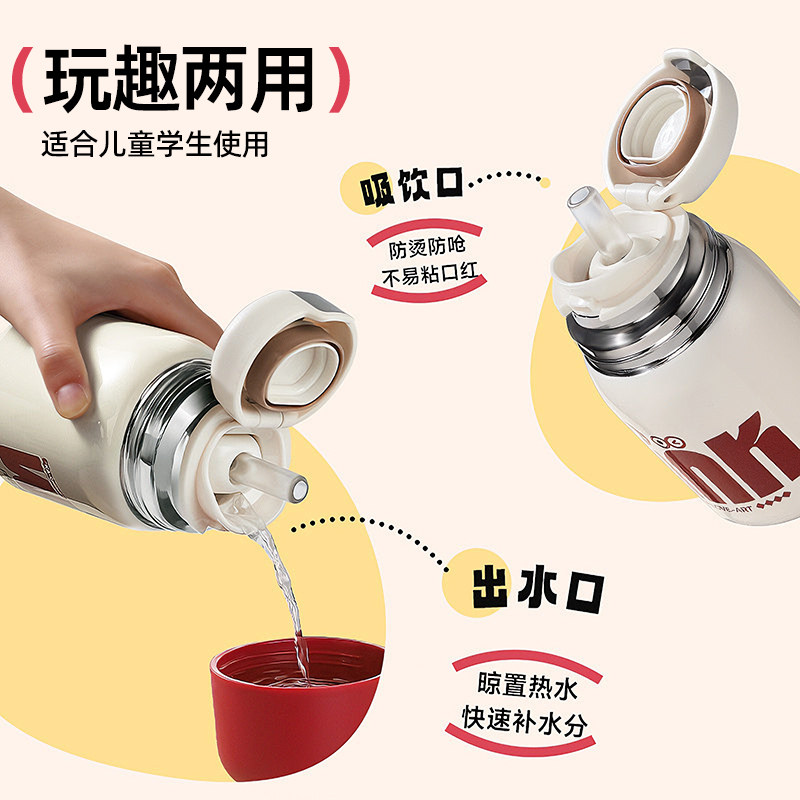 (玩趣两用)
适合儿童学生使用

吸饮口
防烫防呛
不易粘口红

出水口
晾置热水
快速补水分