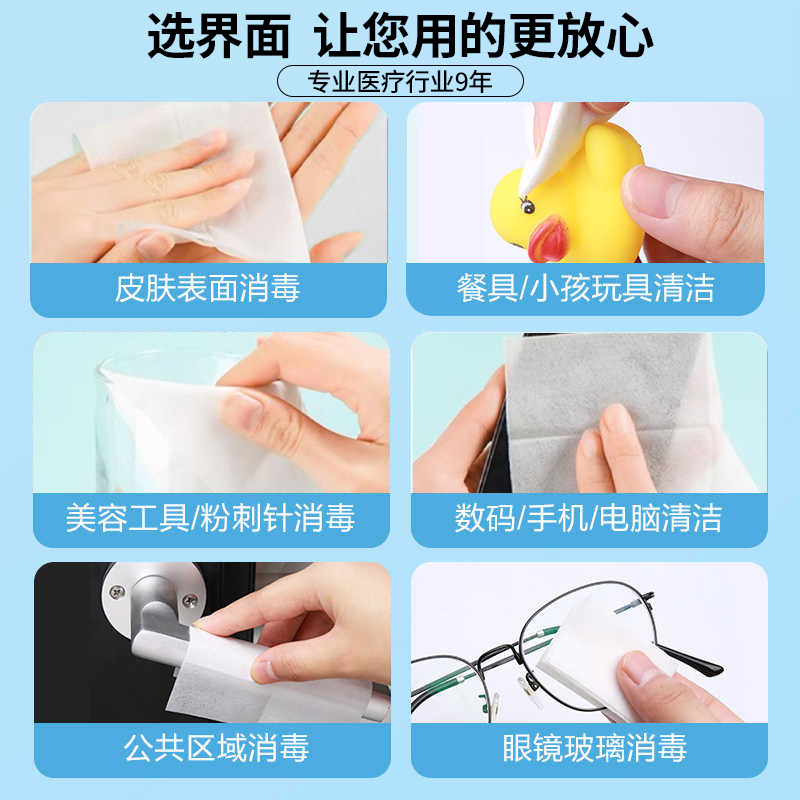 选界面 让您用的更放心

专业医疗行业9年

皮肤表面消毒

餐具/小孩玩具清洁

美容工具/粉刺针消毒

数码/手机/电脑清洁

公共区域消毒

眼镜玻璃消毒