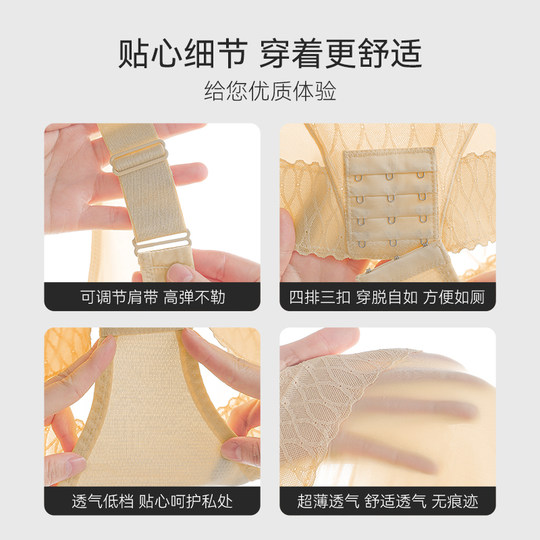 贴心细节 穿着更舒适
给您优质体验

可调节肩带 高弹不勒

四排三扣 穿脱自如 方便如厕

透气低档 贴心呵护私处

超薄透气 舒适透气 无痕迹