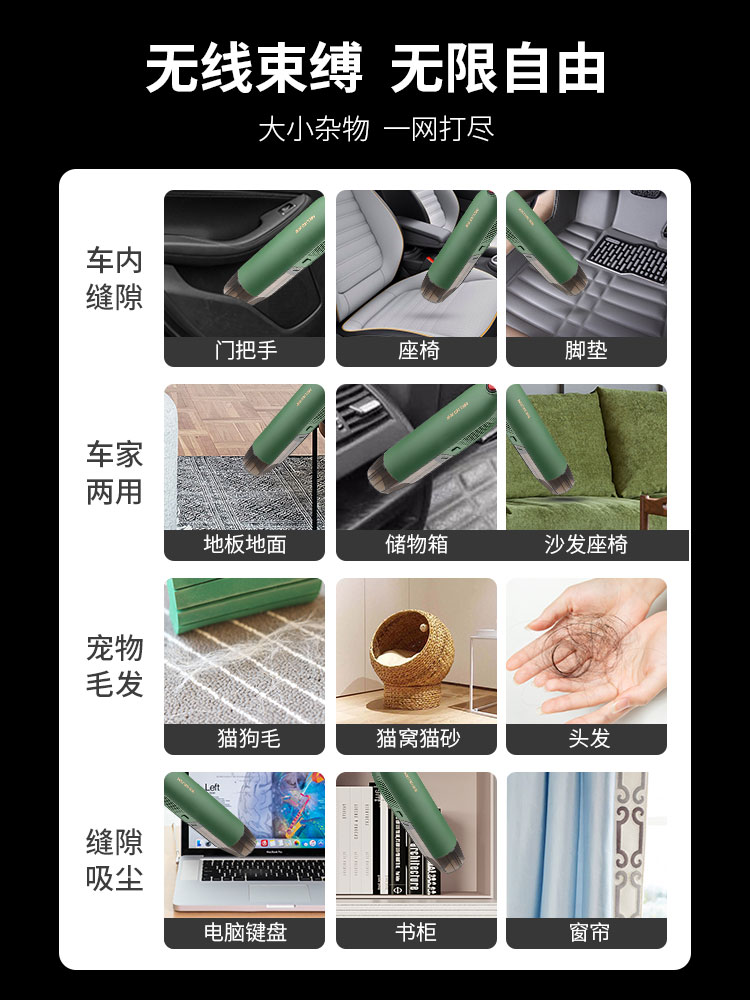 无线束缚 无限自由

大小杂物 一网打尽

车内缝隙

门把手

座椅

脚垫

车家两用

地板地面

储物箱

沙发座椅

宠物毛发

猫狗毛

猫窝猫砂

头发

缝隙吸尘

电脑键盘

书柜

窗帘