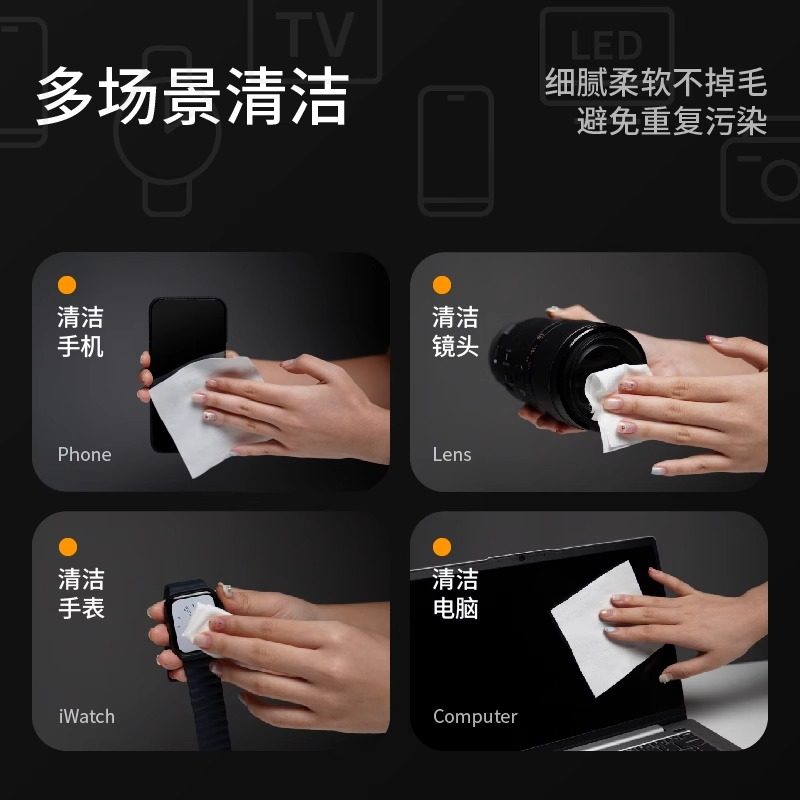 TV

LED

多场景清洁

细腻柔软不掉毛
避免重复污染

清洁
手机

Phone

清洁
镜头

Lens

清洁
手表

iWatch

清洁
电脑

Computer