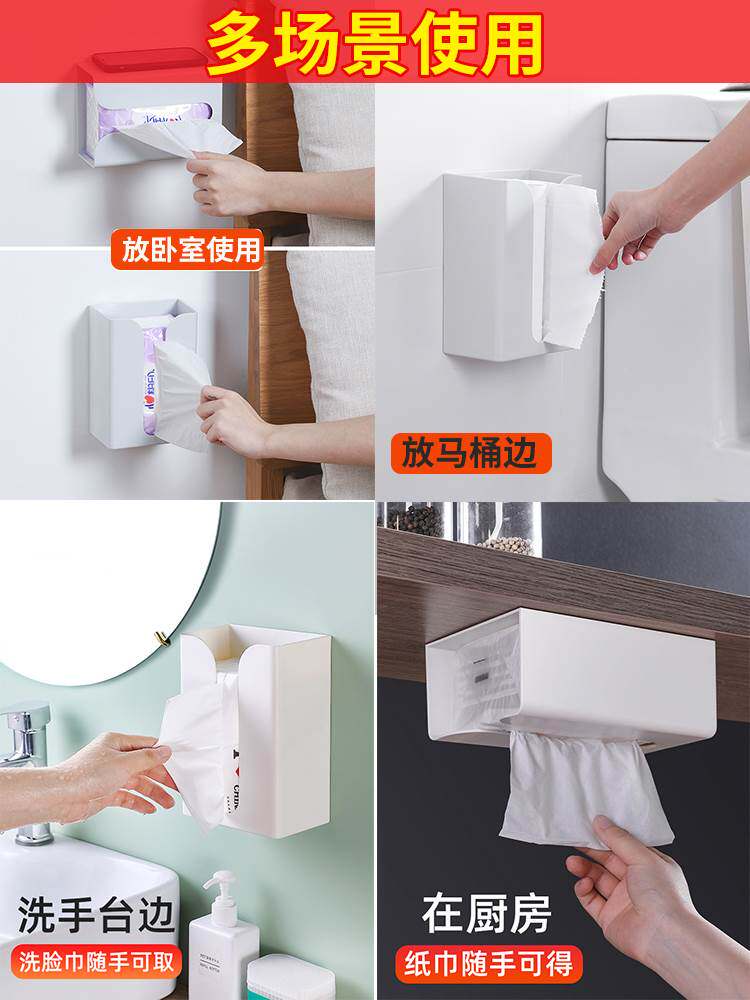 多场景使用

放卧室使用

放马桶边

洗手台边

洗脸巾随手可取

在厨房

纸巾随手可得