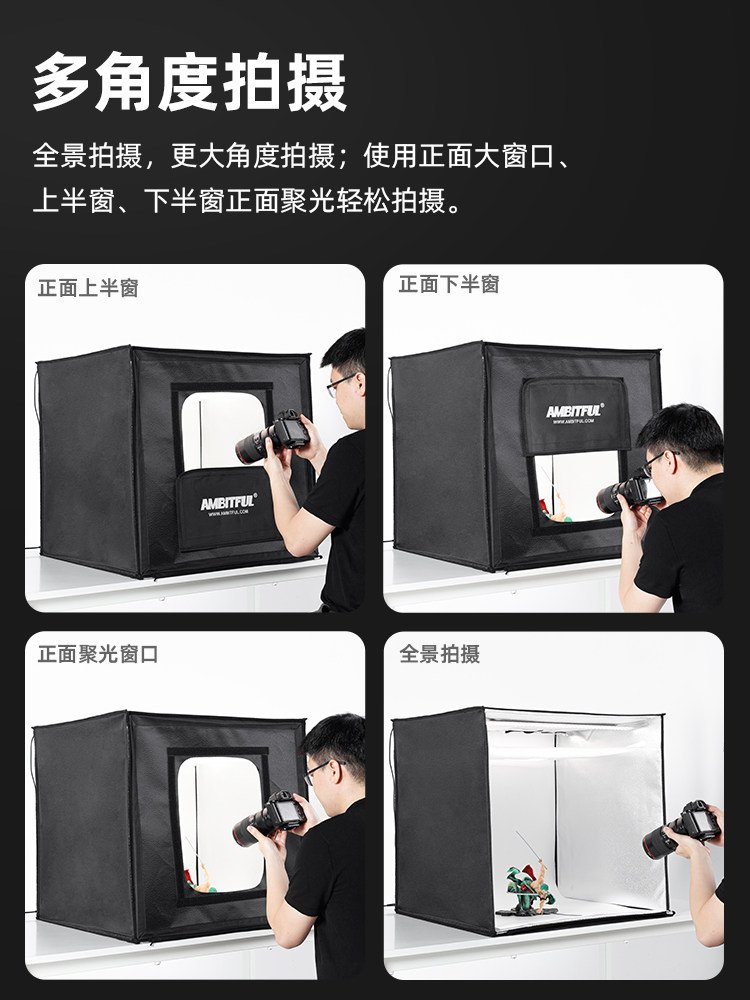 多角度拍摄

全景拍摄，更大角度拍摄；使用正面大窗口、上半窗、下半窗正面聚光轻松拍摄。

正面上半窗

AMBITFUL®
WWW.AMBITFUL.COM

正面下半窗

AMBITFUL®
WWW.AMBITFUL.COM

正面聚光窗口

全景拍摄