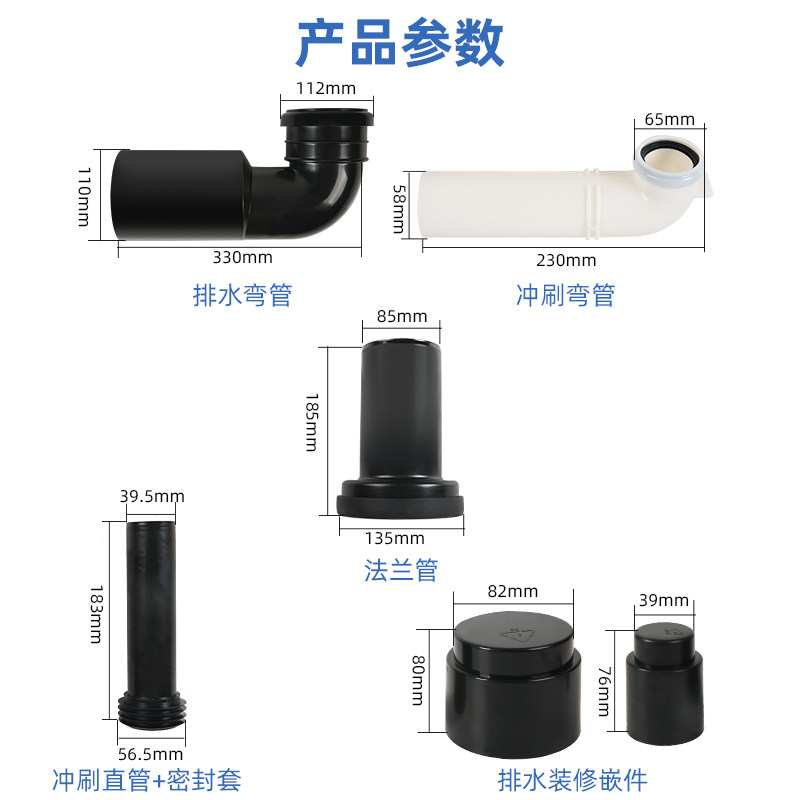 产品参数

112mm
110mm
330mm
排水弯管

65mm
58mm
230mm
冲刷弯管

85mm
185mm
135mm
法兰管

39.5mm
183mm
56.5mm
冲刷直管+密封套

82mm
80mm
39mm
76mm
排水装修嵌件