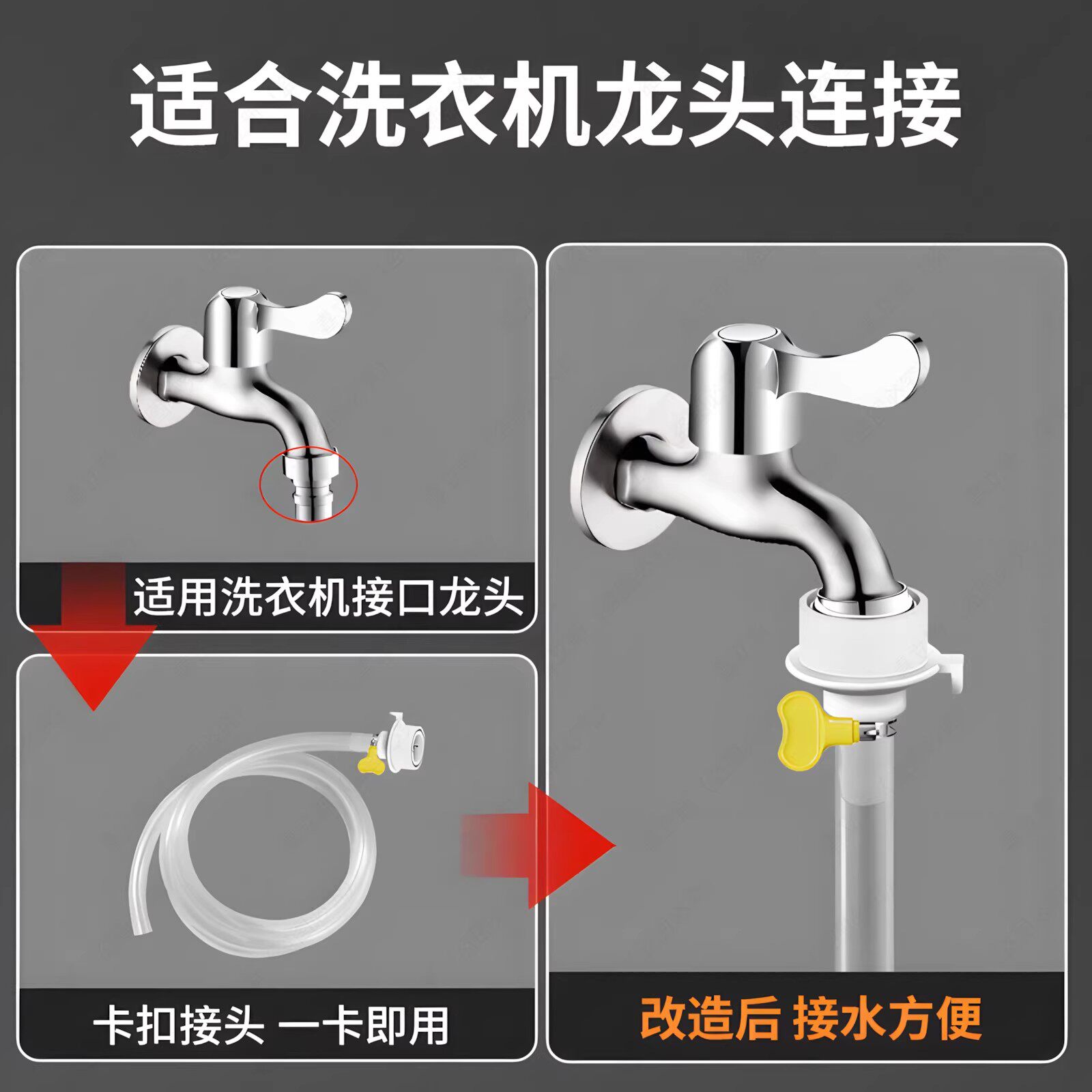 适合洗衣机龙头连接

适用洗衣机接口龙头

卡扣接头 一卡即用

改造后 接水方便